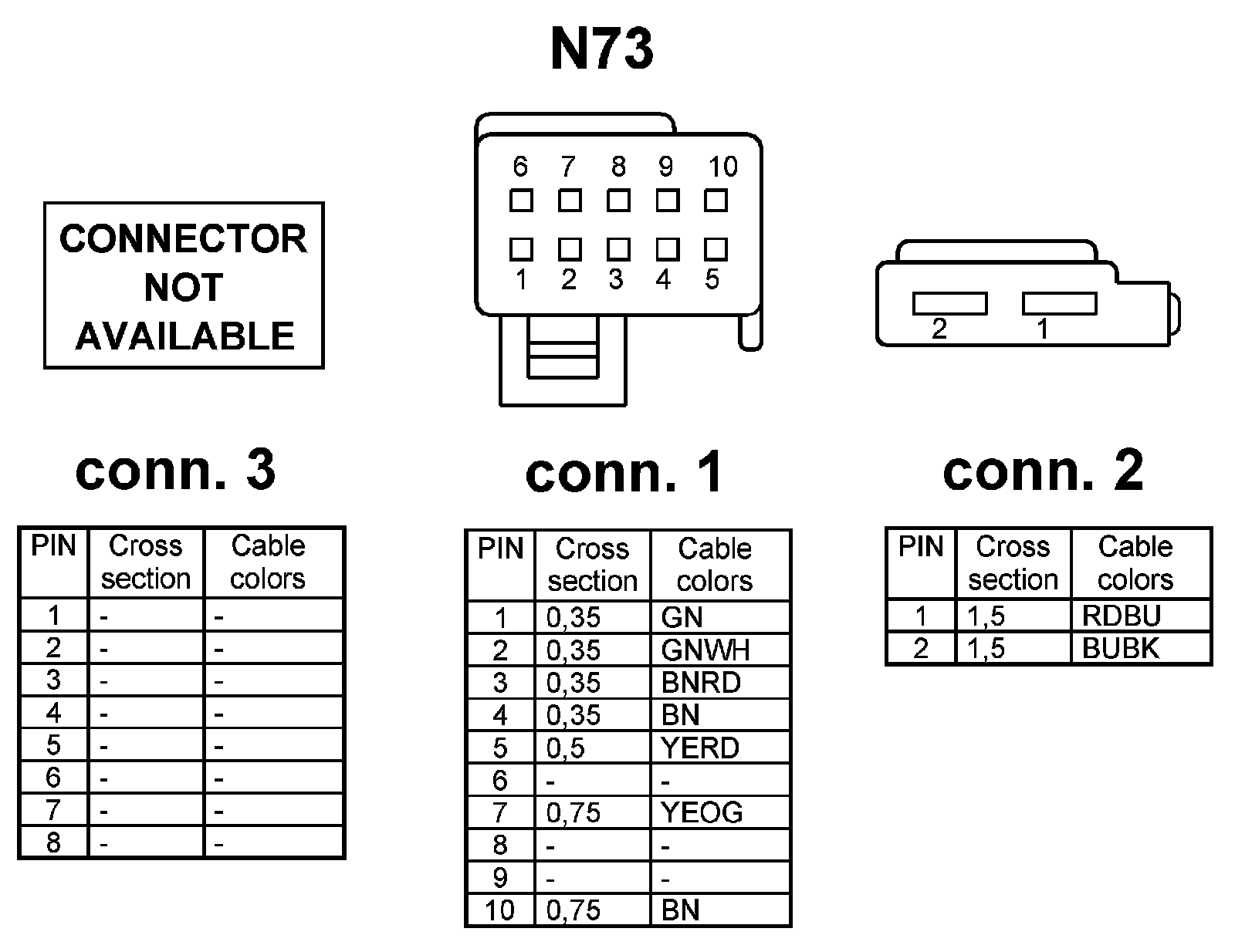 N73

CONNECTOR NOT AVAILABLE

6 7 8 9 10
1 2 3 4 5

2 1

conn. 3

| PIN | Cross section | Cable colors |
|---|---|---|
| 1 | - | - |
| 2 | - | - |
| 3 | - | - |
| 4 | - | - |
| 5 | - | - |
| 6 | - | - |
| 7 | - | - |
| 8 | - | - |

conn. 1

| PIN | Cross section | Cable colors |
|---|---|---|
| 1 | 0,35 | GN |
| 2 | 0,35 | GNWH |
| 3 | 0,35 | BNRD |
| 4 | 0,35 | BN |
| 5 | 0,5 | YERD |
| 6 | - | - |
| 7 | 0,75 | YEOG |
| 8 | - | - |
| 9 | - | - |
| 10 | 0,75 | BN |

conn. 2

| PIN | Cross section | Cable colors |
|---|---|---|
| 1 | 1,5 | RDBU |
| 2 | 1,5 | BUBK |