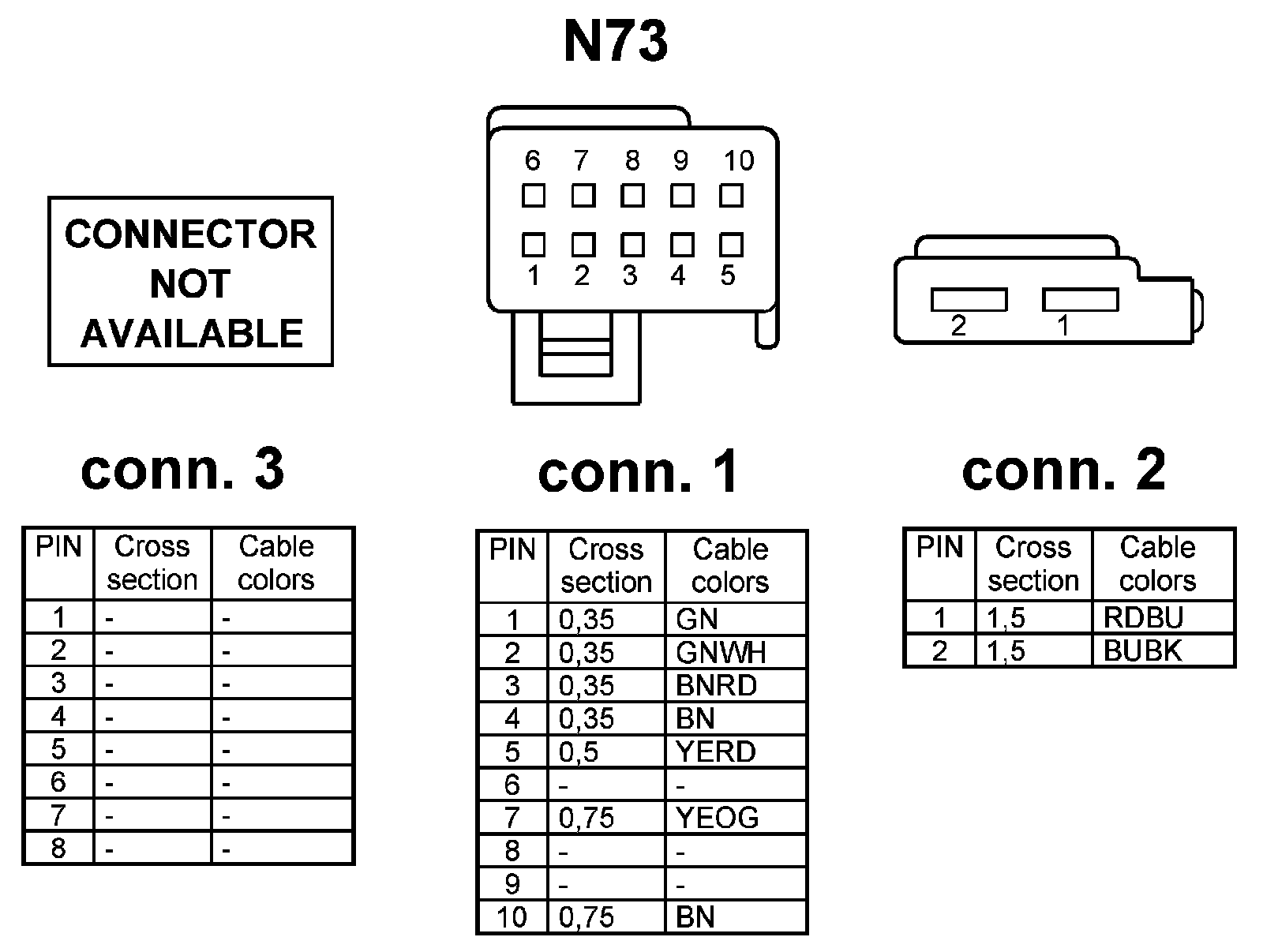 N73

CONNECTOR NOT AVAILABLE

6 7 8 9 10
1 2 3 4 5

2 1

conn. 3

| PIN | Cross section | Cable colors |
|---|---|---|
| 1 | - | - |
| 2 | - | - |
| 3 | - | - |
| 4 | - | - |
| 5 | - | - |
| 6 | - | - |
| 7 | - | - |
| 8 | - | - |

conn. 1

| PIN | Cross section | Cable colors |
|---|---|---|
| 1 | 0,35 | GN |
| 2 | 0,35 | GNWH |
| 3 | 0,35 | BNRD |
| 4 | 0,35 | BN |
| 5 | 0,5 | YERD |
| 6 | - | - |
| 7 | 0,75 | YEOG |
| 8 | - | - |
| 9 | - | - |
| 10 | 0,75 | BN |

conn. 2

| PIN | Cross section | Cable colors |
|---|---|---|
| 1 | 1,5 | RDBU |
| 2 | 1,5 | BUBK |