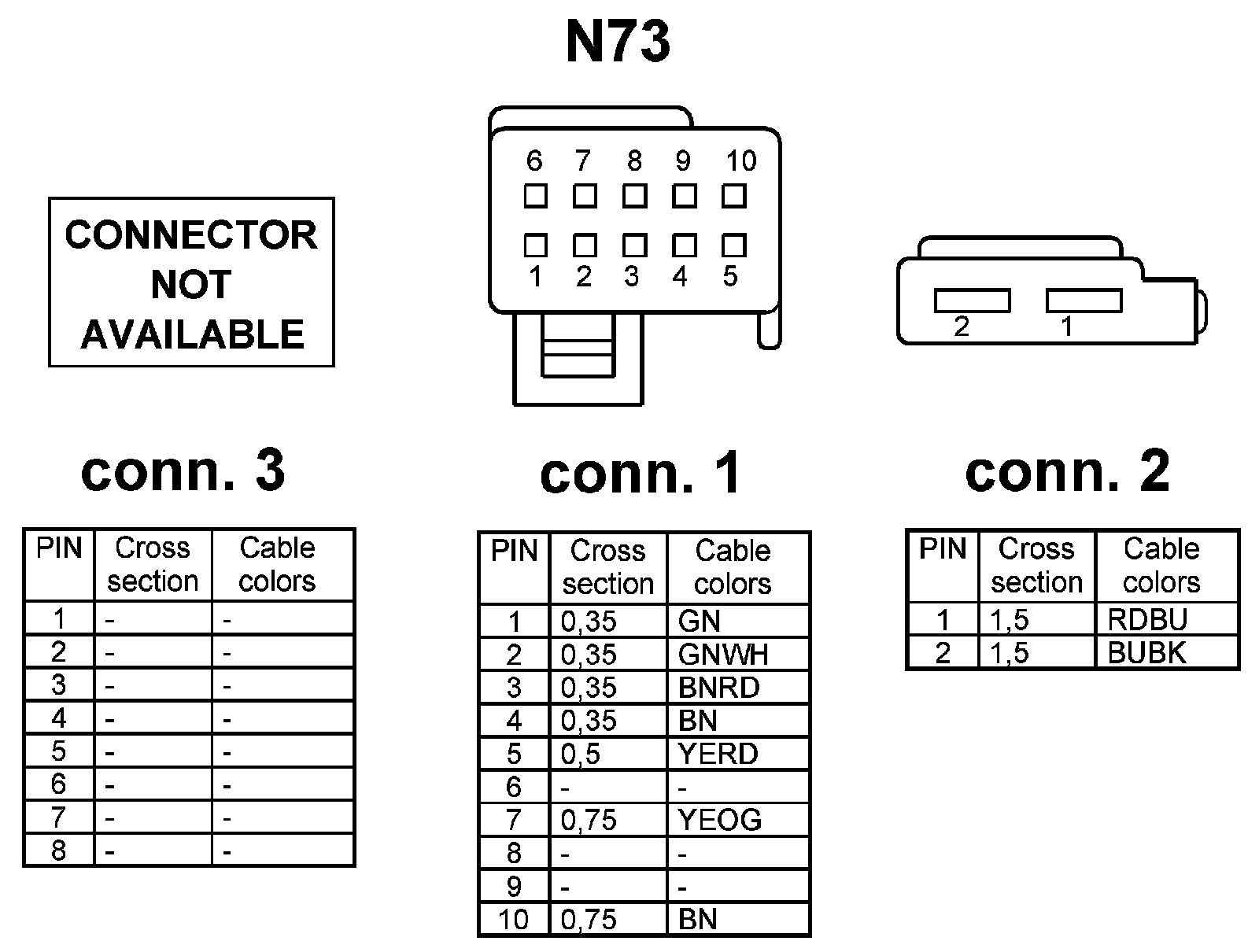 N73

CONNECTOR NOT AVAILABLE

6 7 8 9 10
1 2 3 4 5

2 1

conn. 3

| PIN | Cross section | Cable colors |
|---|---|---|
| 1 | - | - |
| 2 | - | - |
| 3 | - | - |
| 4 | - | - |
| 5 | - | - |
| 6 | - | - |
| 7 | - | - |
| 8 | - | - |

conn. 1

| PIN | Cross section | Cable colors |
|---|---|---|
| 1 | 0,35 | GN |
| 2 | 0,35 | GNWH |
| 3 | 0,35 | BNRD |
| 4 | 0,35 | BN |
| 5 | 0,5 | YERD |
| 6 | - | - |
| 7 | 0,75 | YEOG |
| 8 | - | - |
| 9 | - | - |
| 10 | 0,75 | BN |

conn. 2

| PIN | Cross section | Cable colors |
|---|---|---|
| 1 | 1,5 | RDBU |
| 2 | 1,5 | BUBK |