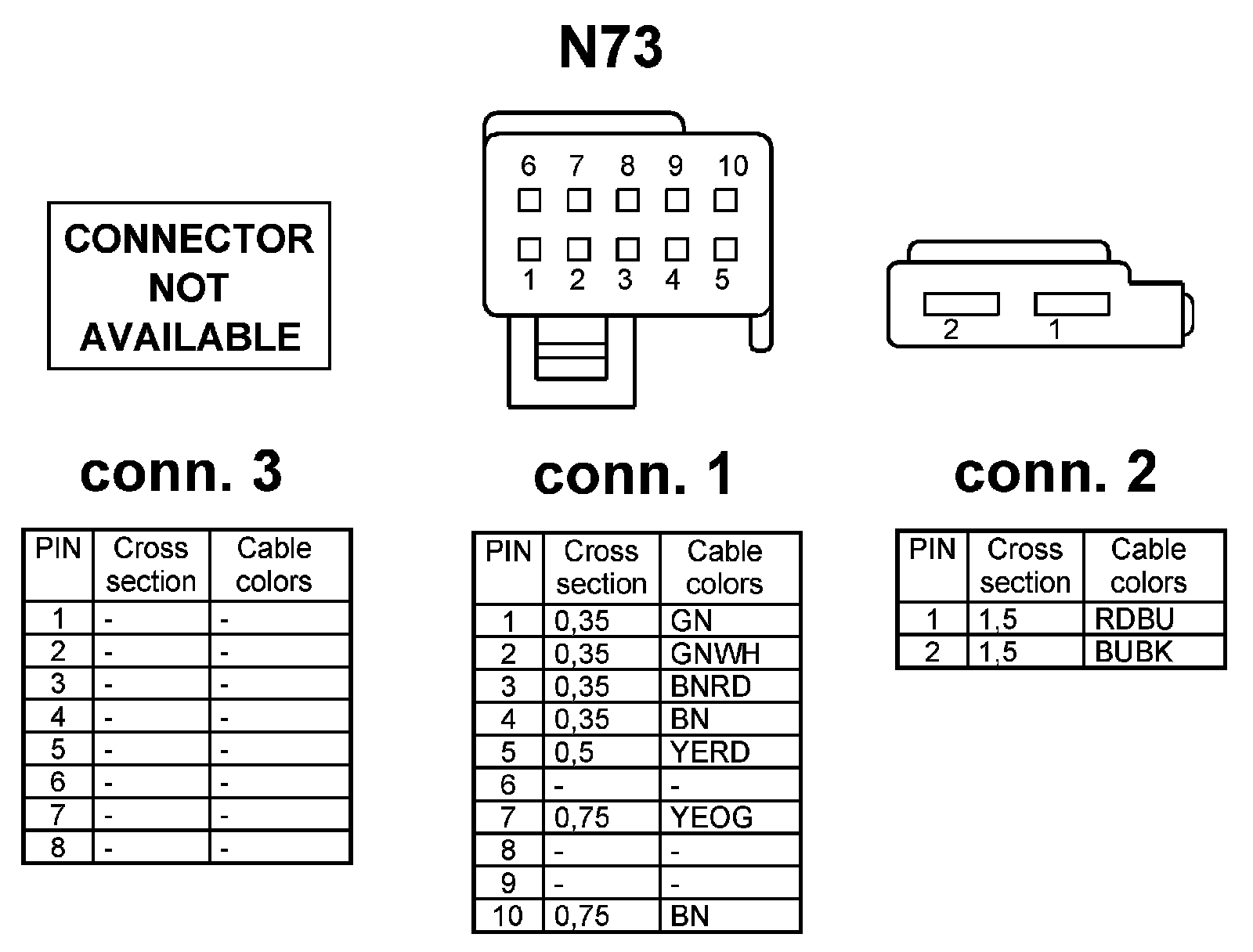 N73

CONNECTOR NOT AVAILABLE

6 7 8 9 10

1 2 3 4 5

2 1

conn. 3

| PIN | Cross section | Cable colors |
|---|---|---|
| 1 | - | - |
| 2 | - | - |
| 3 | - | - |
| 4 | - | - |
| 5 | - | - |
| 6 | - | - |
| 7 | - | - |
| 8 | - | - |

conn. 1

| PIN | Cross section | Cable colors |
|---|---|---|
| 1 | 0,35 | GN |
| 2 | 0,35 | GNWH |
| 3 | 0,35 | BNRD |
| 4 | 0,35 | BN |
| 5 | 0,5 | YERD |
| 6 | - | - |
| 7 | 0,75 | YEOG |
| 8 | - | - |
| 9 | - | - |
| 10 | 0,75 | BN |

conn. 2

| PIN | Cross section | Cable colors |
|---|---|---|
| 1 | 1,5 | RDBU |
| 2 | 1,5 | BUBK |