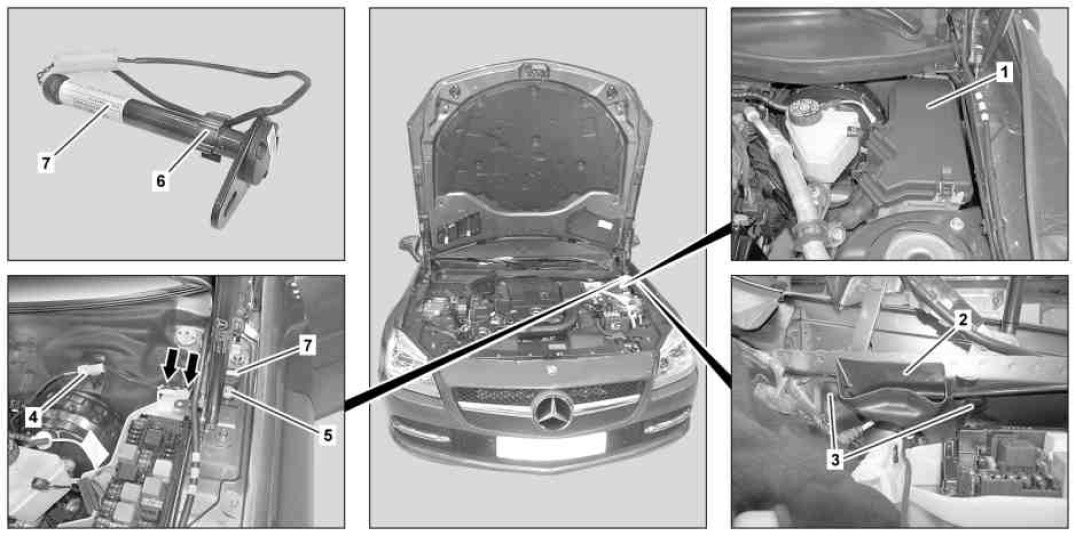 7
6
4
7
5
1
2
3