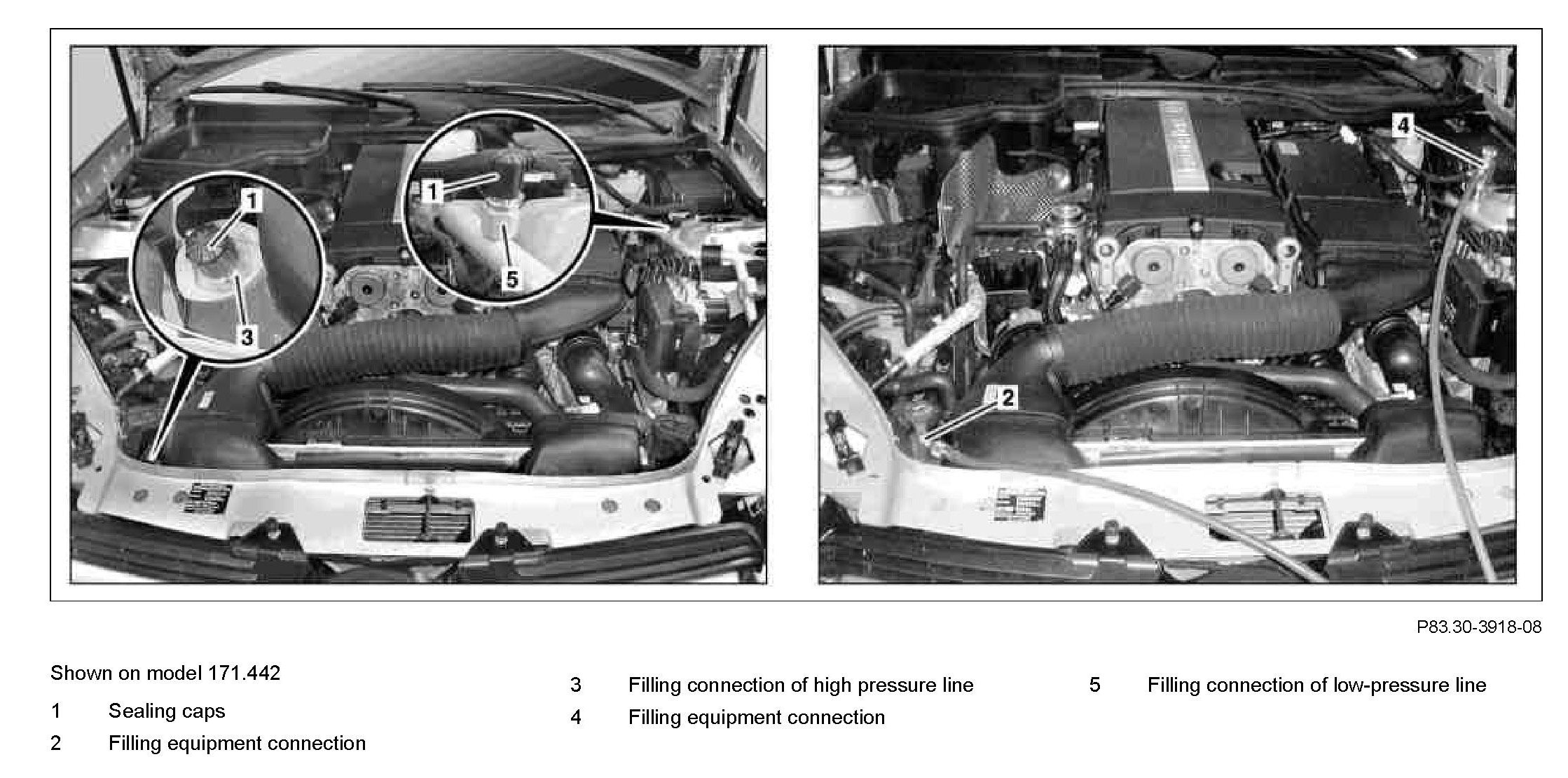 1

3

1

5

4

2

P83.30-3918-08

Shown on model 171.442

1 Sealing caps

2 Filling equipment connection

3 Filling connection of high pressure line

4 Filling equipment connection

5 Filling connection of low-pressure line