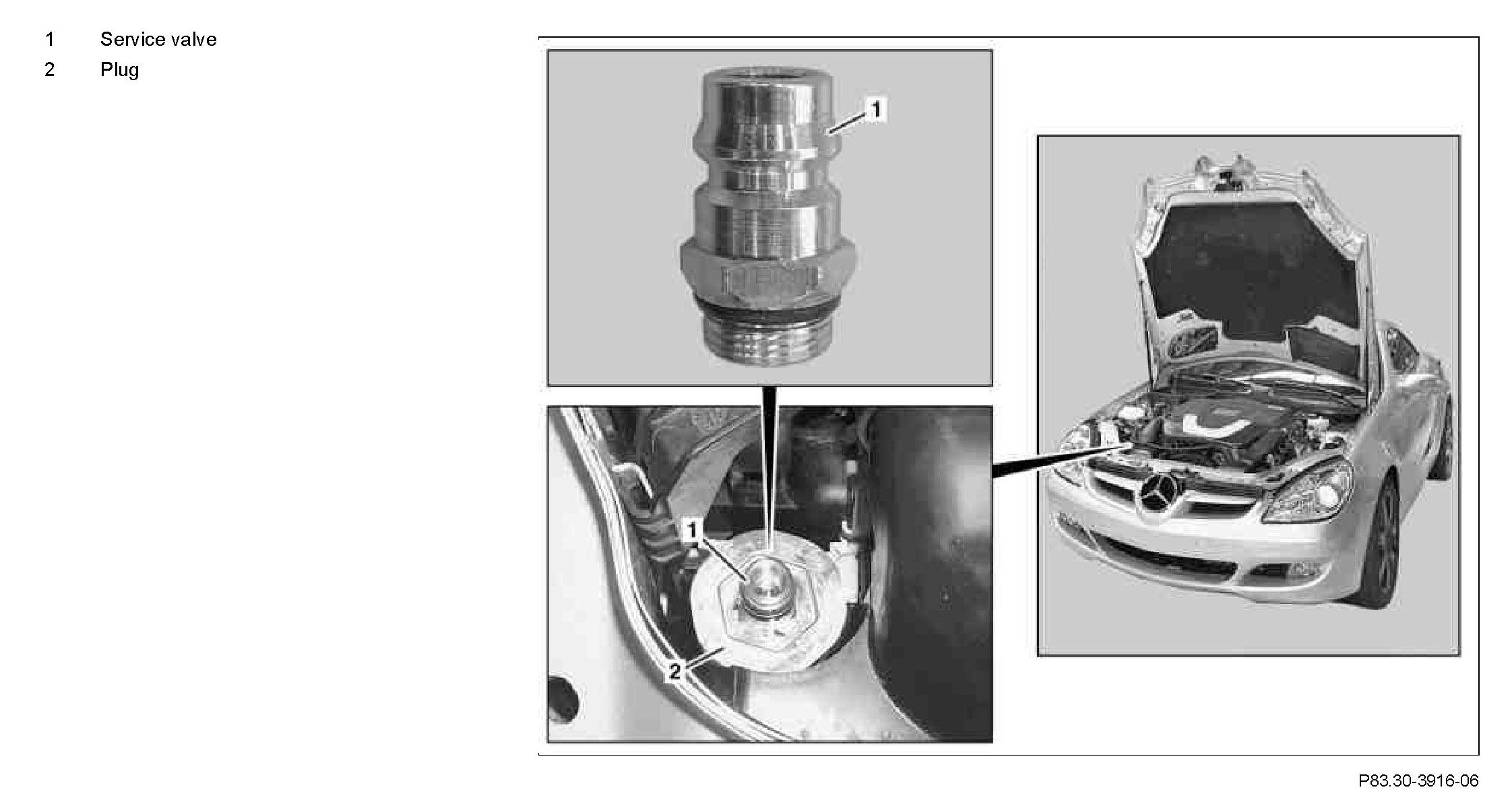 1 Service valve
2 Plug

1

1

2

P83.30-3916-06