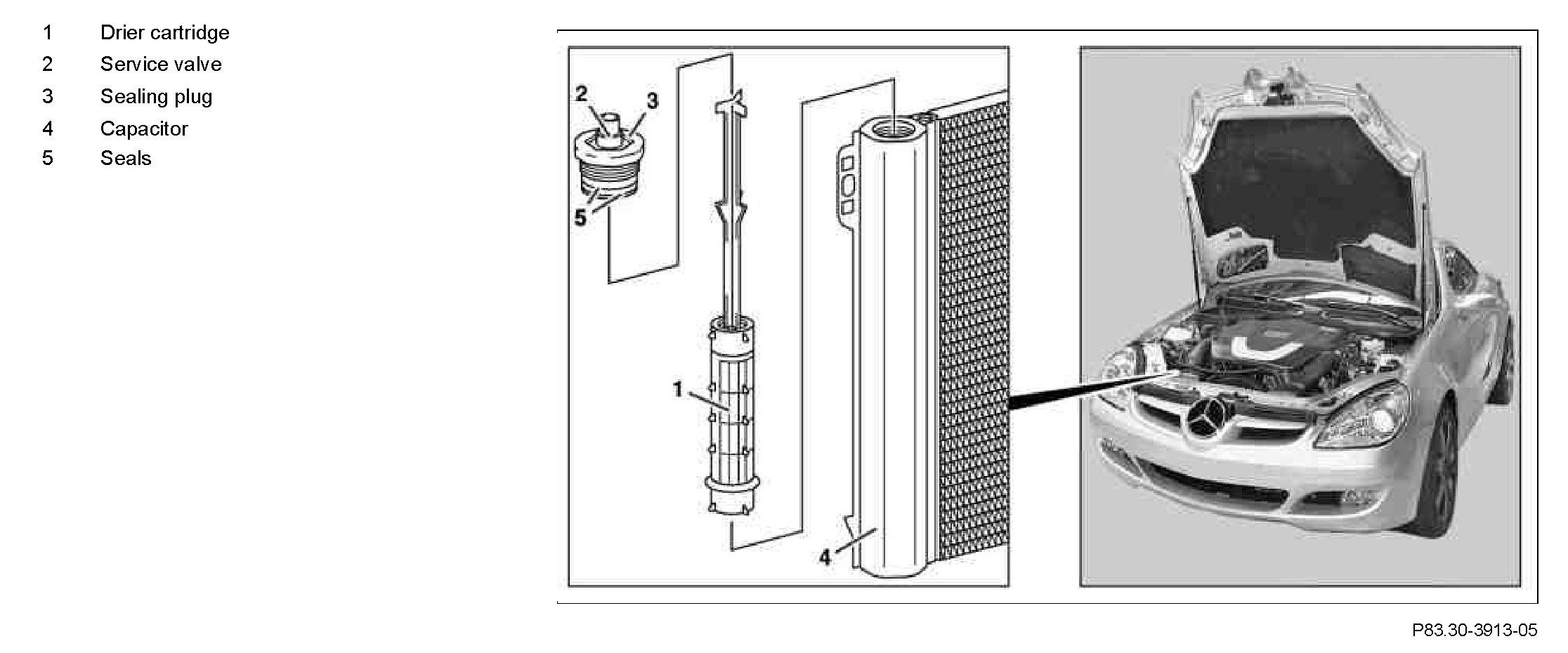 1 Drier cartridge
2 Service valve
3 Sealing plug
4 Capacitor
5 Seals

2
3
5
1
4

P83.30-3913-05