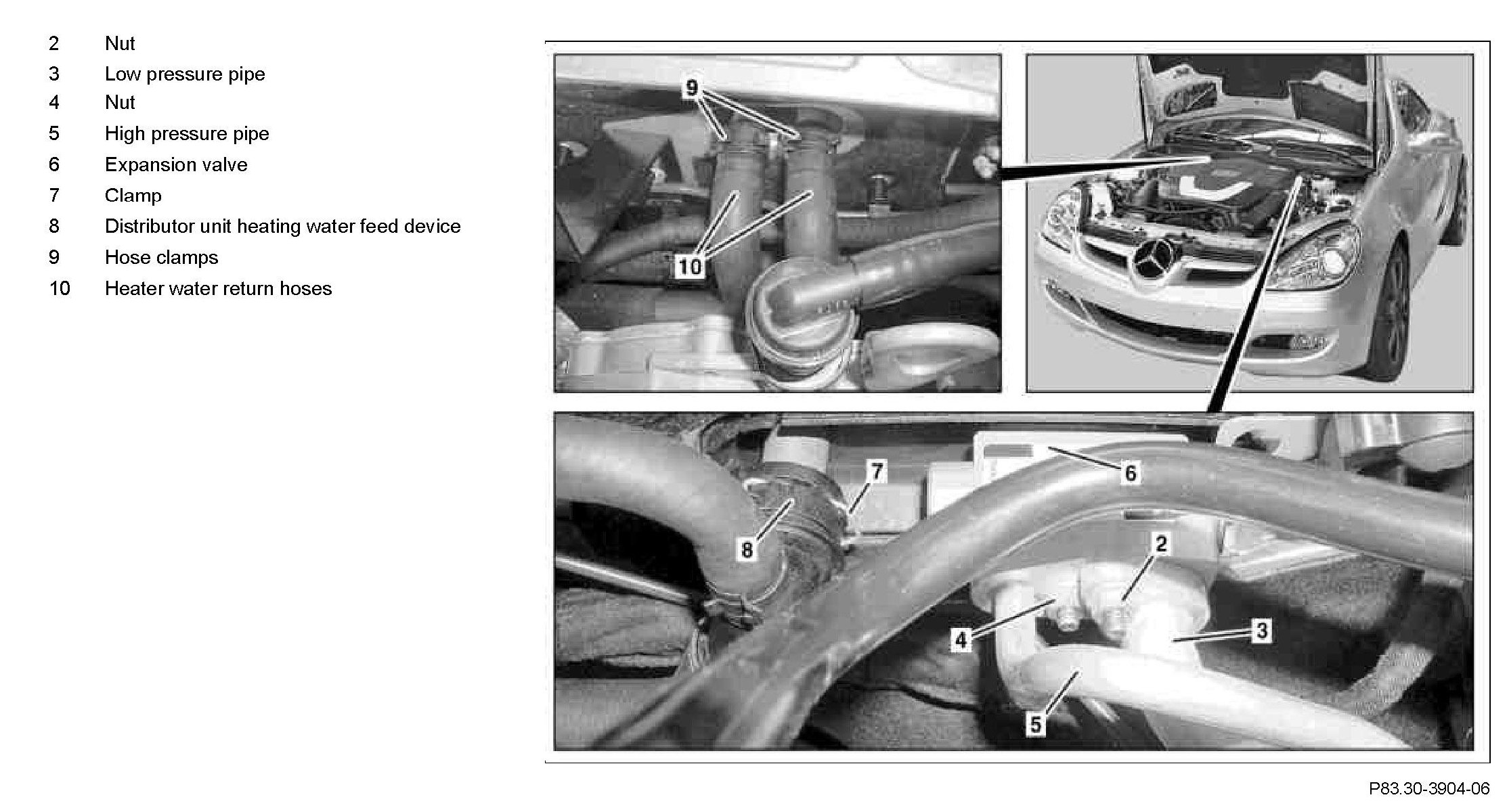 2 Nut
3 Low pressure pipe
4 Nut
5 High pressure pipe
6 Expansion valve
7 Clamp
8 Distributor unit heating water feed device
9 Hose clamps
10 Heater water return hoses

9
10
7
6
8
2
4
3
5

P83.30-3904-06