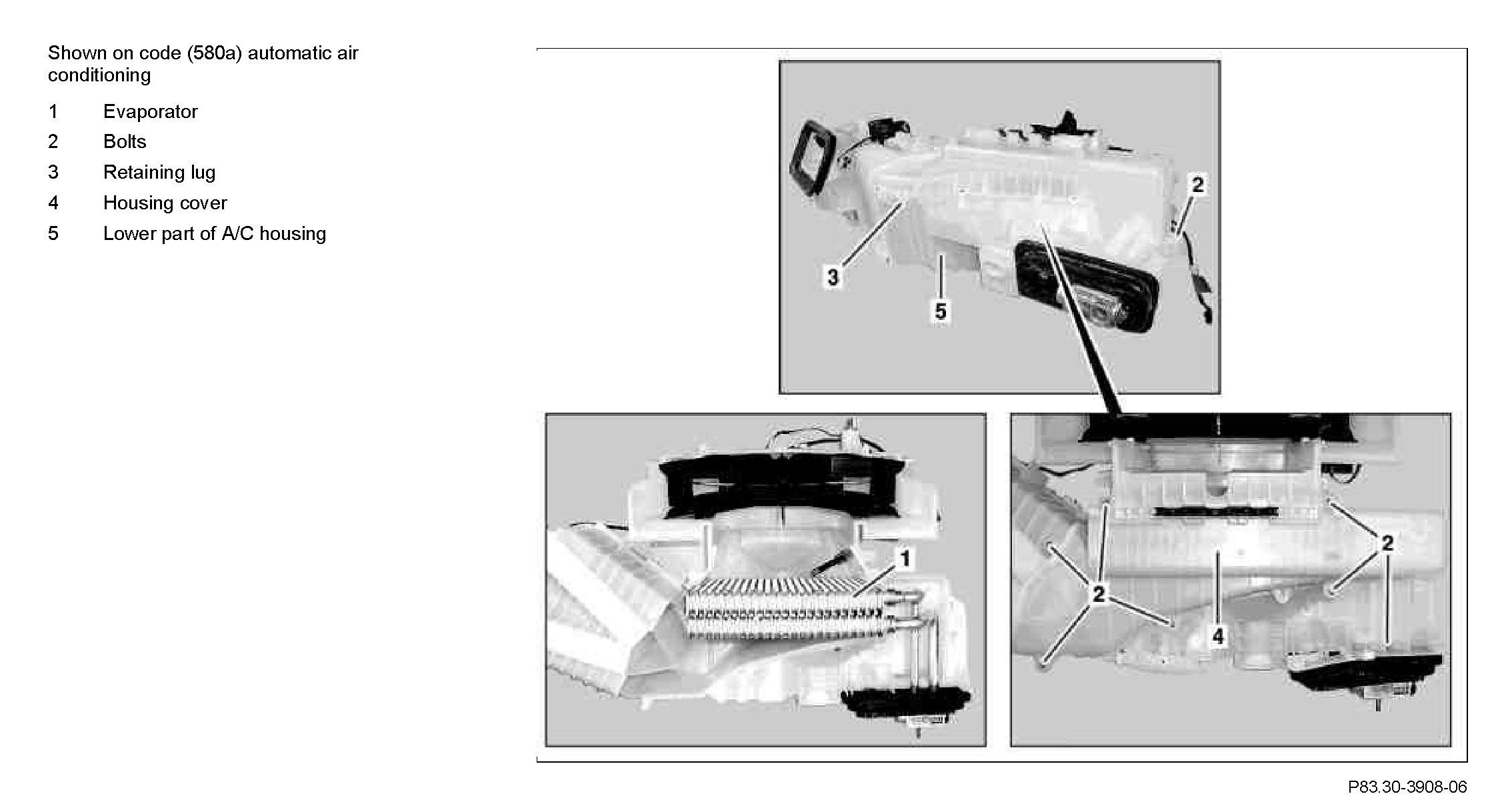 Shown on code (580a) automatic air conditioning

1 Evaporator
2 Bolts
3 Retaining lug
4 Housing cover
5 Lower part of A/C housing

2
3
5
1
2
2
4

P83.30-3908-06