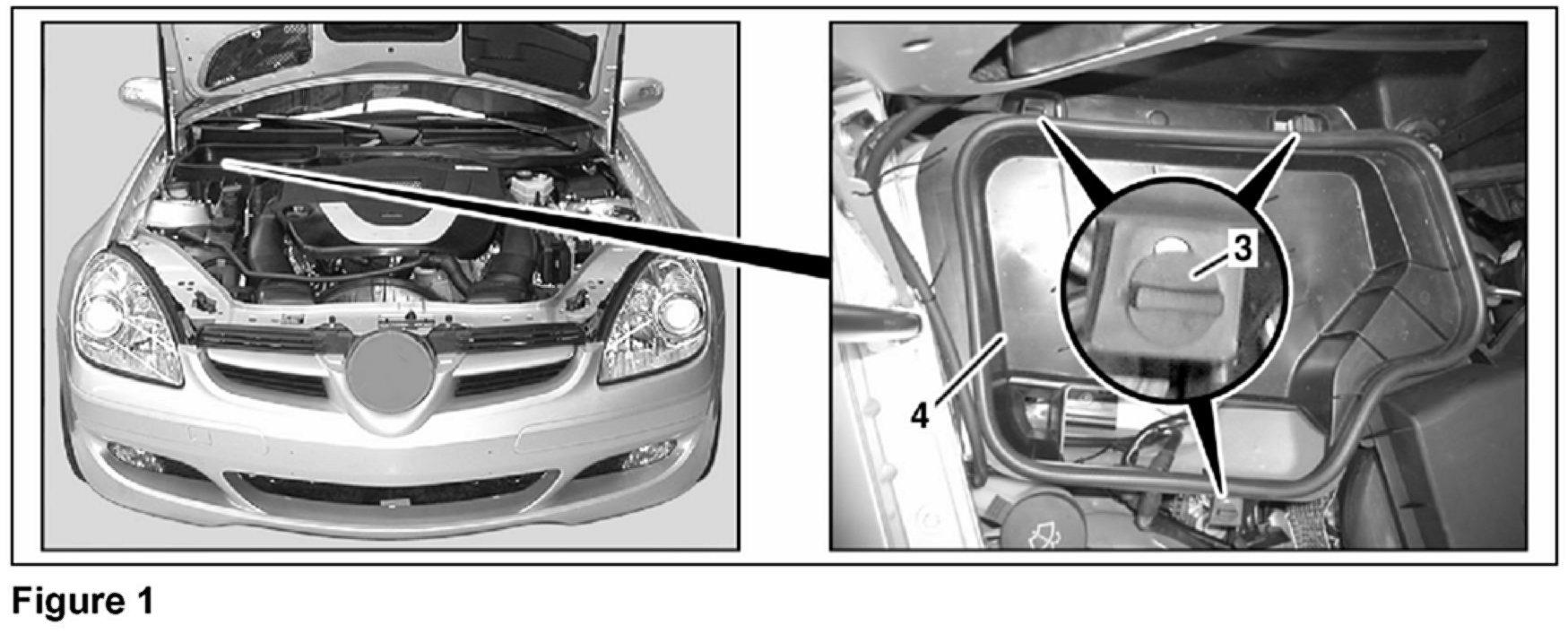 3

4

Figure 1