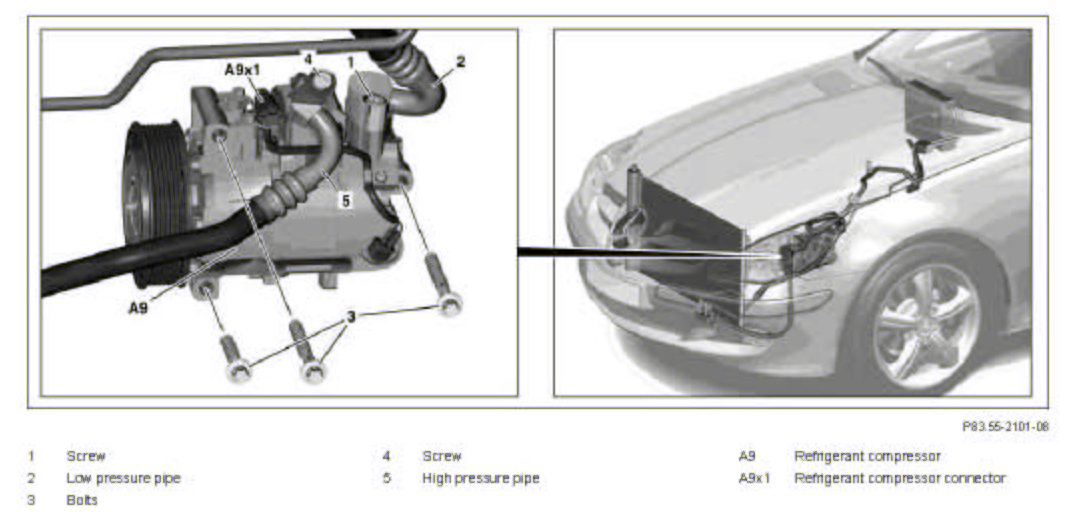 A9x1
4
1
2
5
A9
3

P83.55-2101-08

1 Screw
2 Low pressure pipe
3 Bolts

4 Screw
5 High pressure pipe

A9 Refrigerant compressor
A9x1 Refrigerant compressor connector