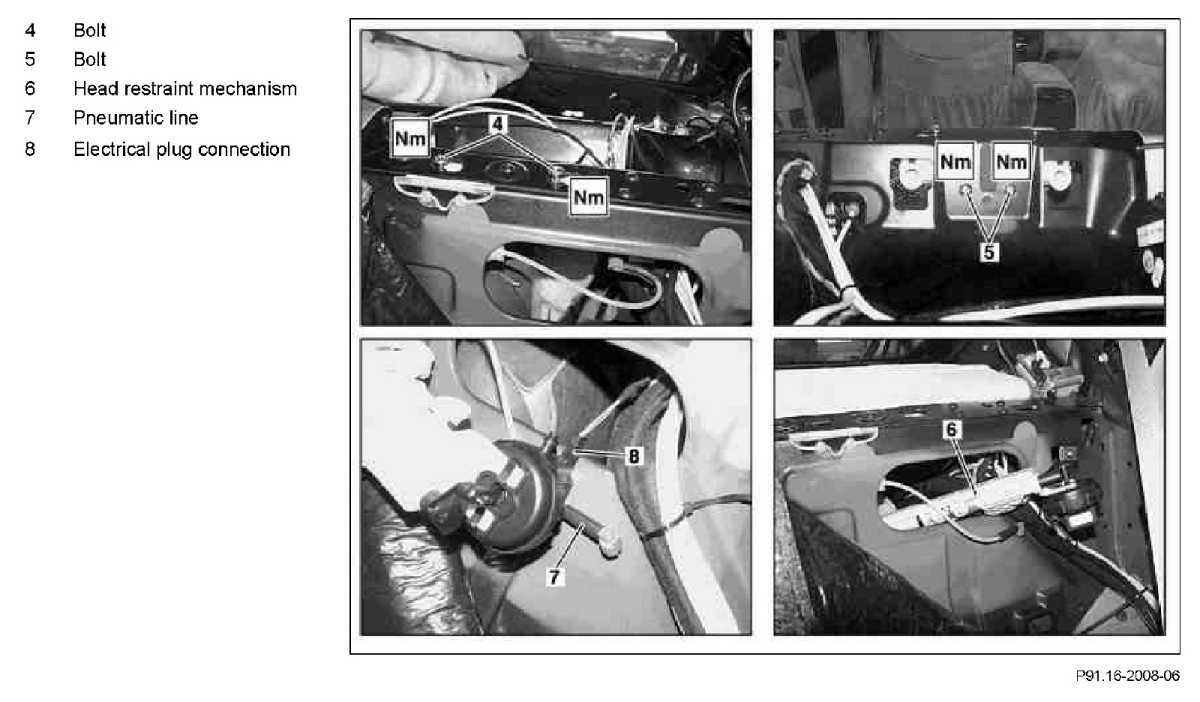 4 Bolt
5 Bolt
6 Head restraint mechanism
7 Pneumatic line
8 Electrical plug connection

Nm
4
Nm

Nm
Nm
5

8
7

6

P91.16-2008-06