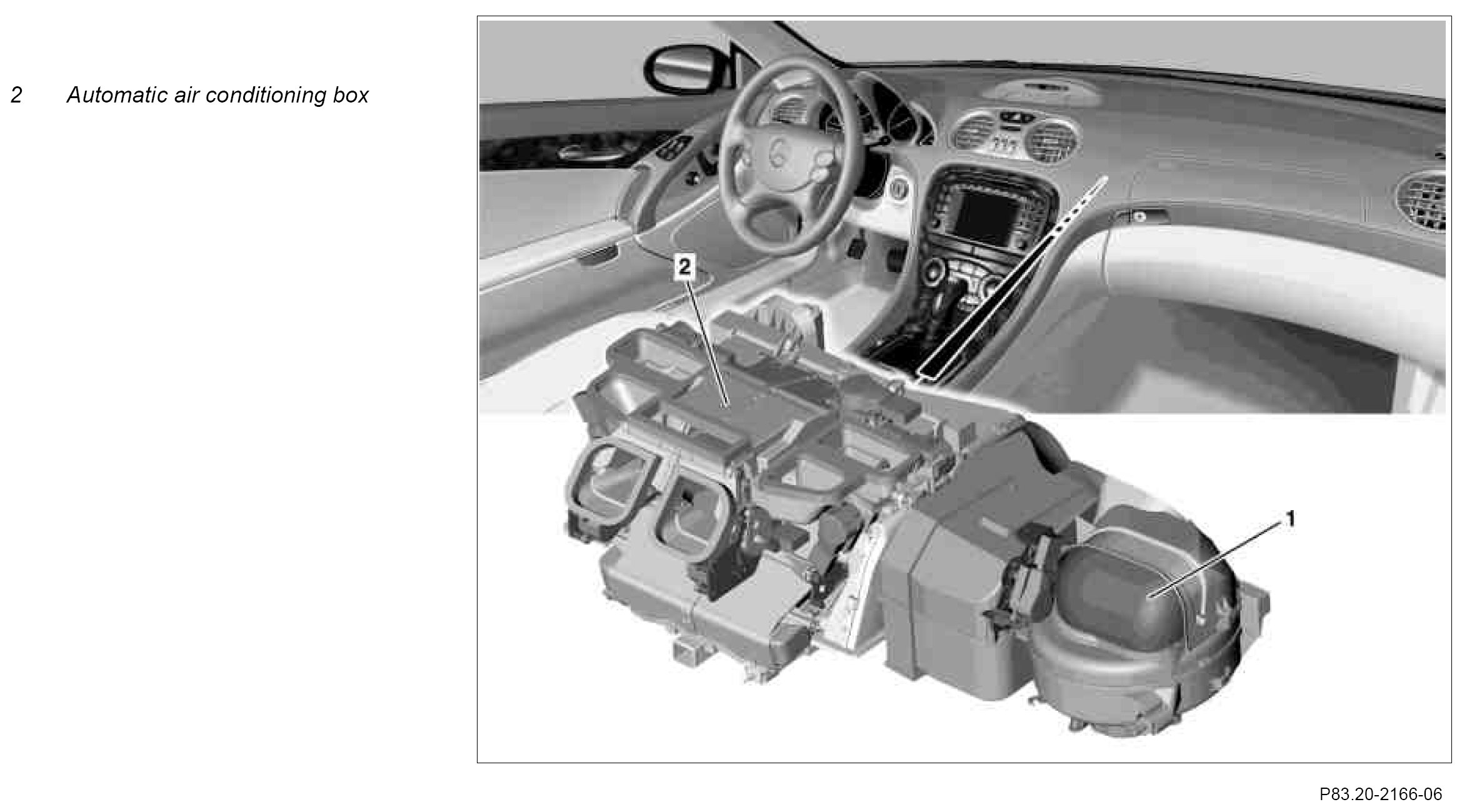 2 Automatic air conditioning box

2

1

P83.20-2166-06