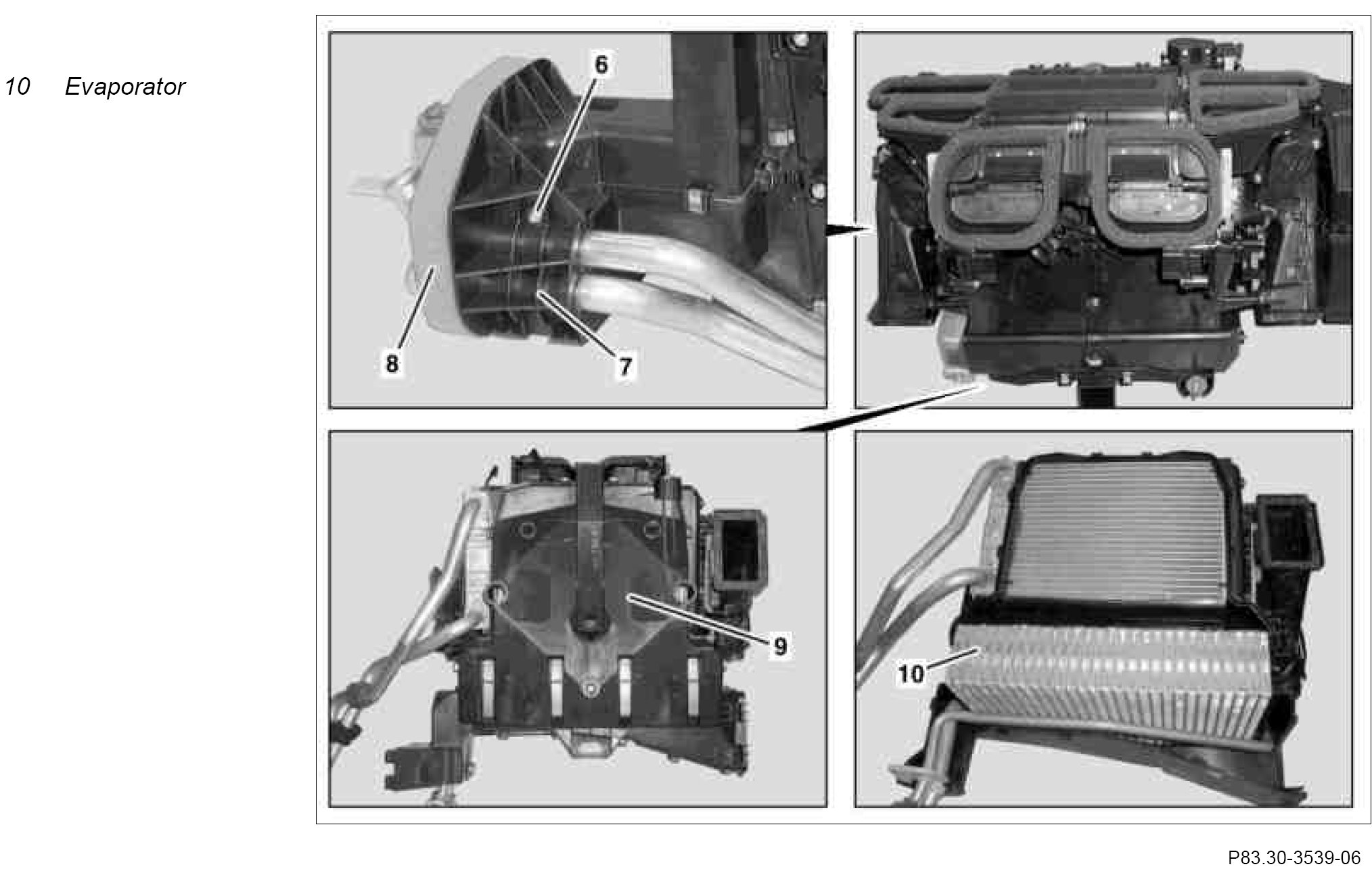 10 Evaporator

6

8

7

9

10

P83.30-3539-06