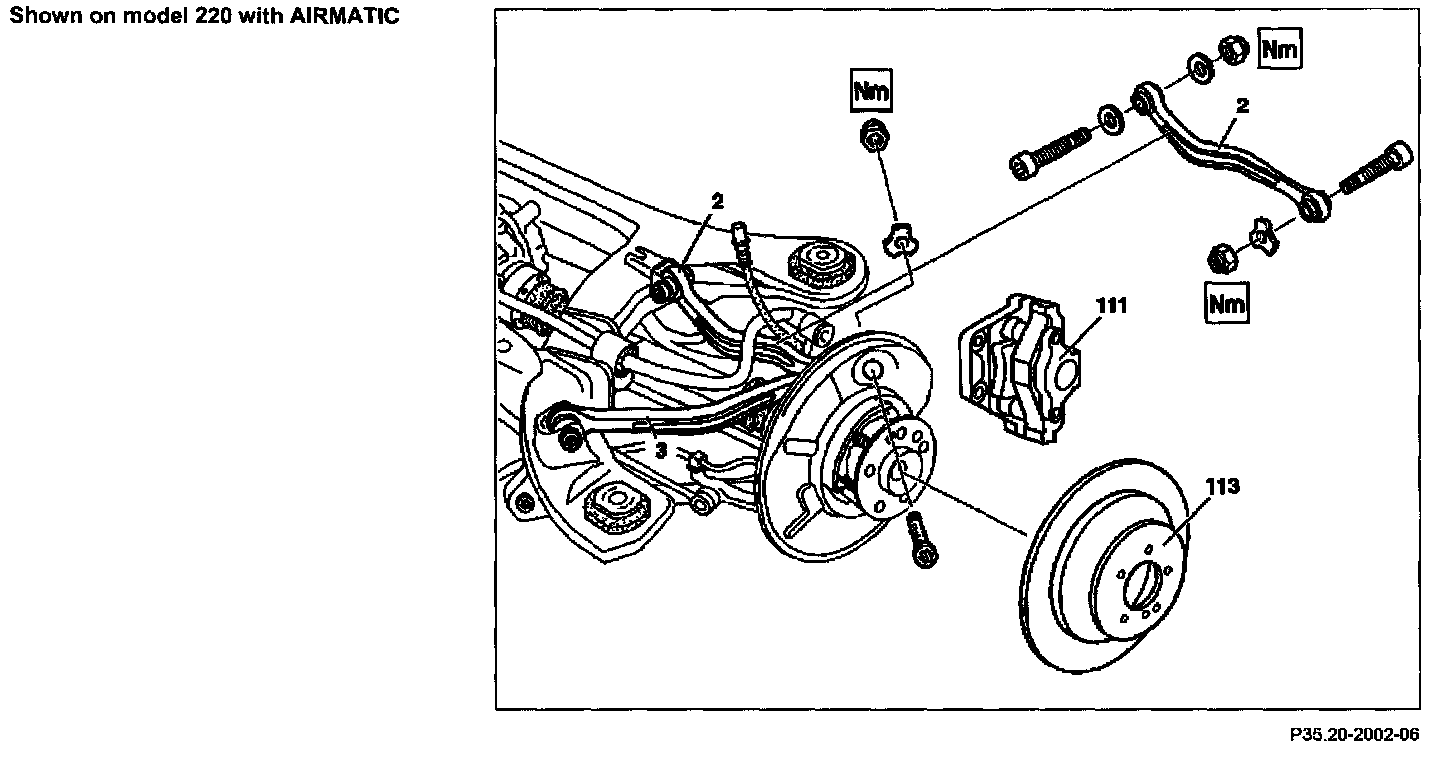 Shown on model 220 with AIRMATIC

Nm
Nm
2
2
Nm
111
3
113

P35.20-2002-06