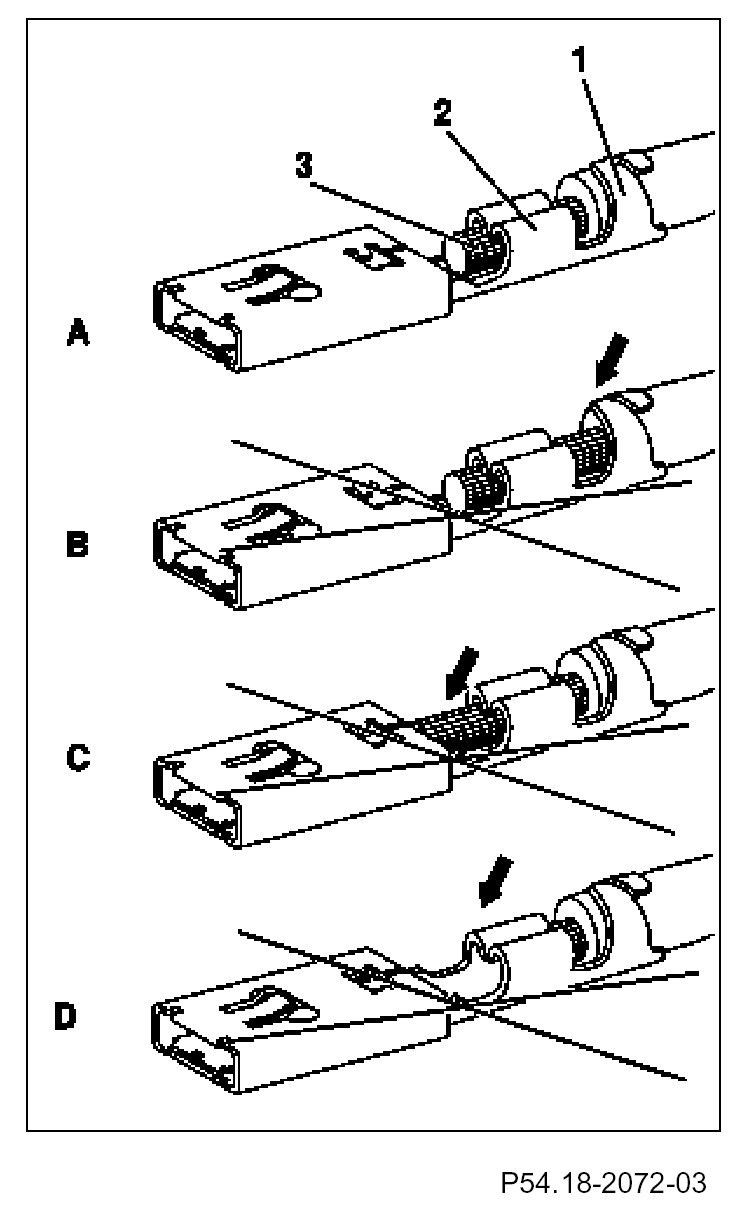 1
2
3
A
B
C
D

P54.18-2072-03