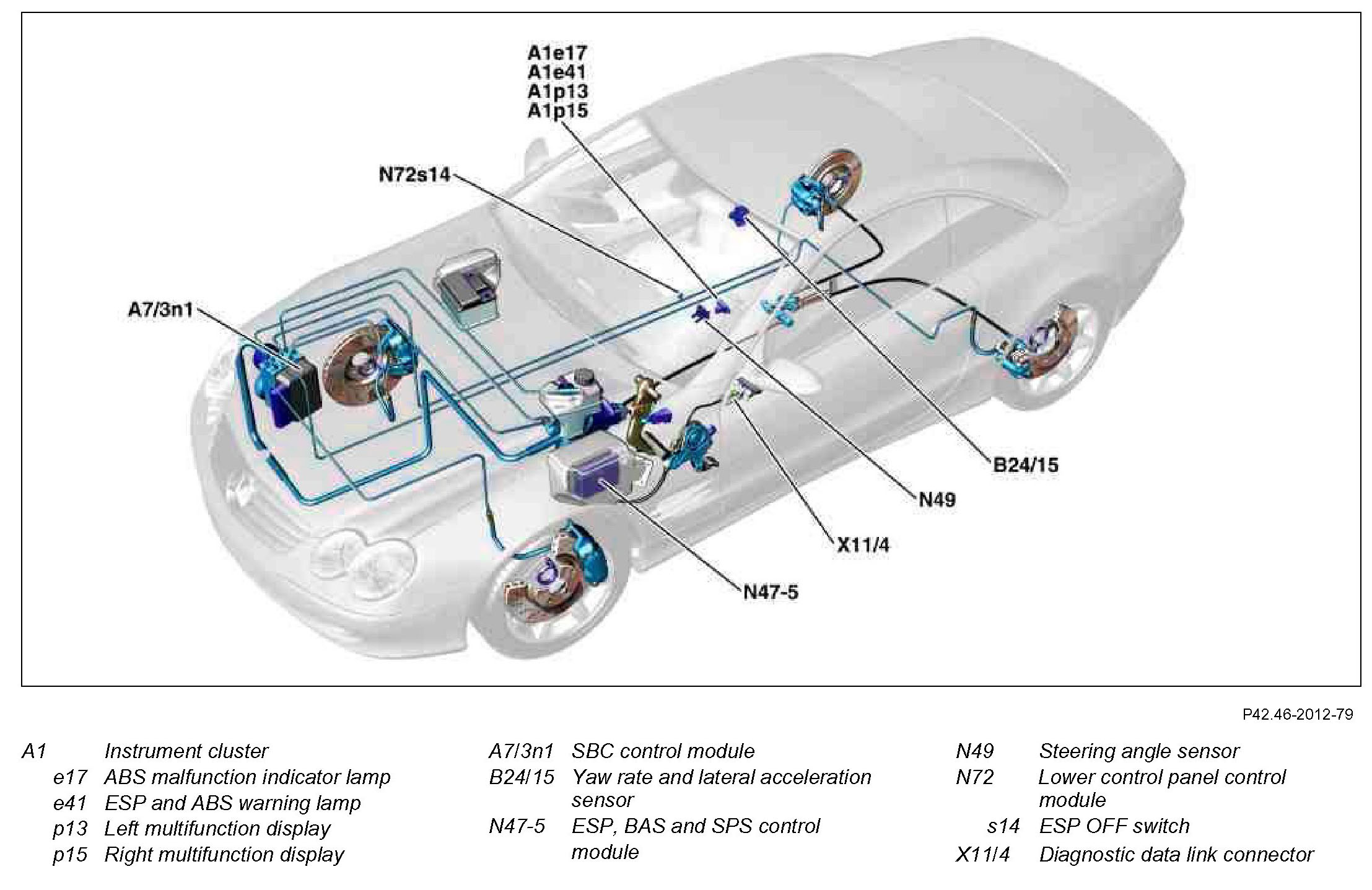 A1e17
A1e41
A1p13
A1p15

N72s14

A7/3n1

B24/15

N49

X11/4

N47-5

P42.46-2012-79

A1 Instrument cluster
e17 ABS malfunction indicator lamp
e41 ESP and ABS warning lamp
p13 Left multifunction display
p15 Right multifunction display

A7/3n1 SBC control module
B24/15 Yaw rate and lateral acceleration sensor
N47-5 ESP, BAS and SPS control module

N49 Steering angle sensor
N72 Lower control panel control module
s14 ESP OFF switch
X11/4 Diagnostic data link connector