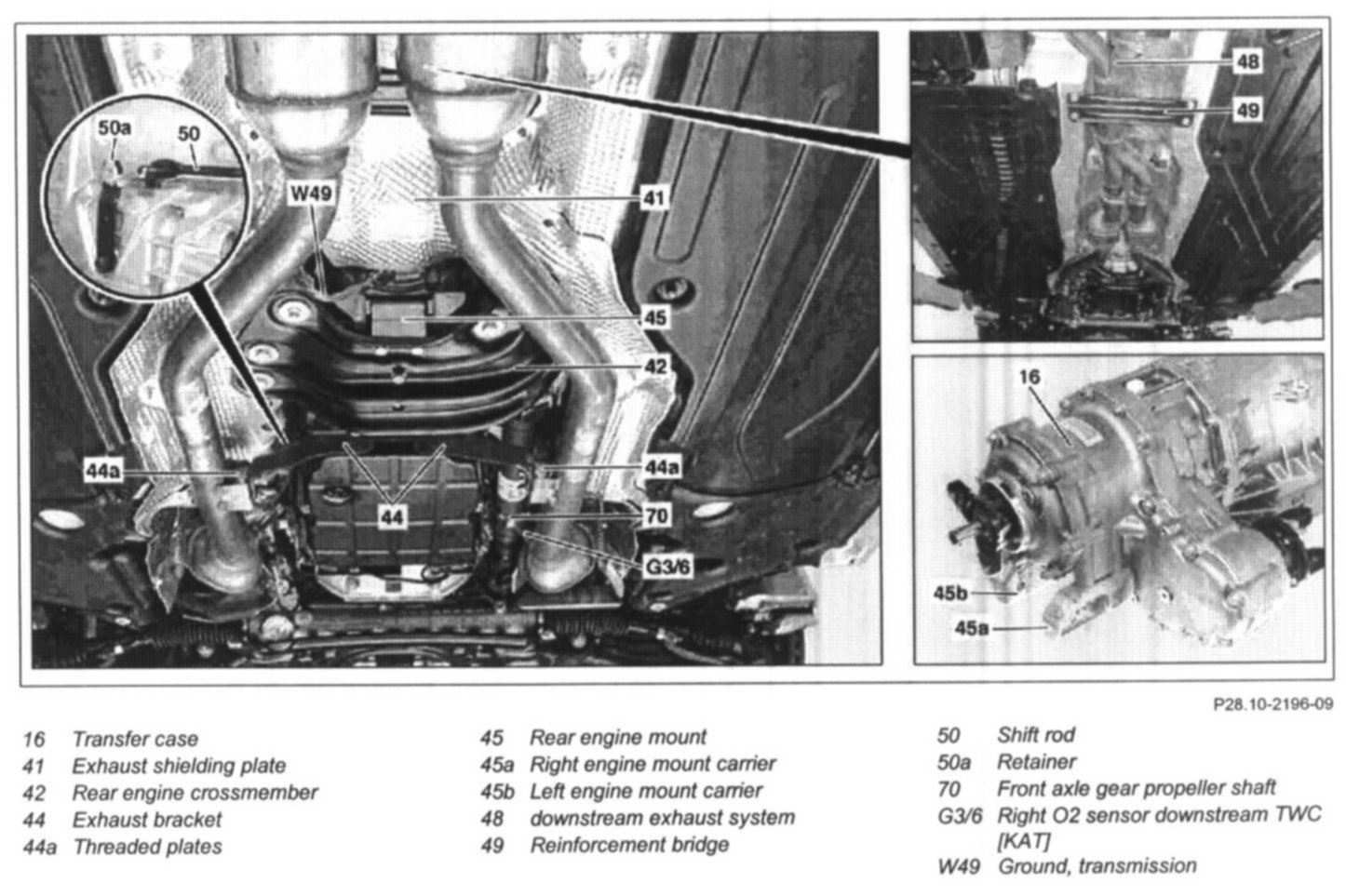 50a
50
W49
41
45
42
44a
44a
44
70
G3/6
48
49
16
45b
45a

P28.10-2196-09

16 Transfer case
41 Exhaust shielding plate
42 Rear engine crossmember
44 Exhaust bracket
44a Threaded plates

45 Rear engine mount
45a Right engine mount carrier
45b Left engine mount carrier
48 downstream exhaust system
49 Reinforcement bridge

50 Shift rod
50a Retainer
70 Front axle gear propeller shaft
G3/6 Right O2 sensor downstream TWC [KAT]
W49 Ground, transmission