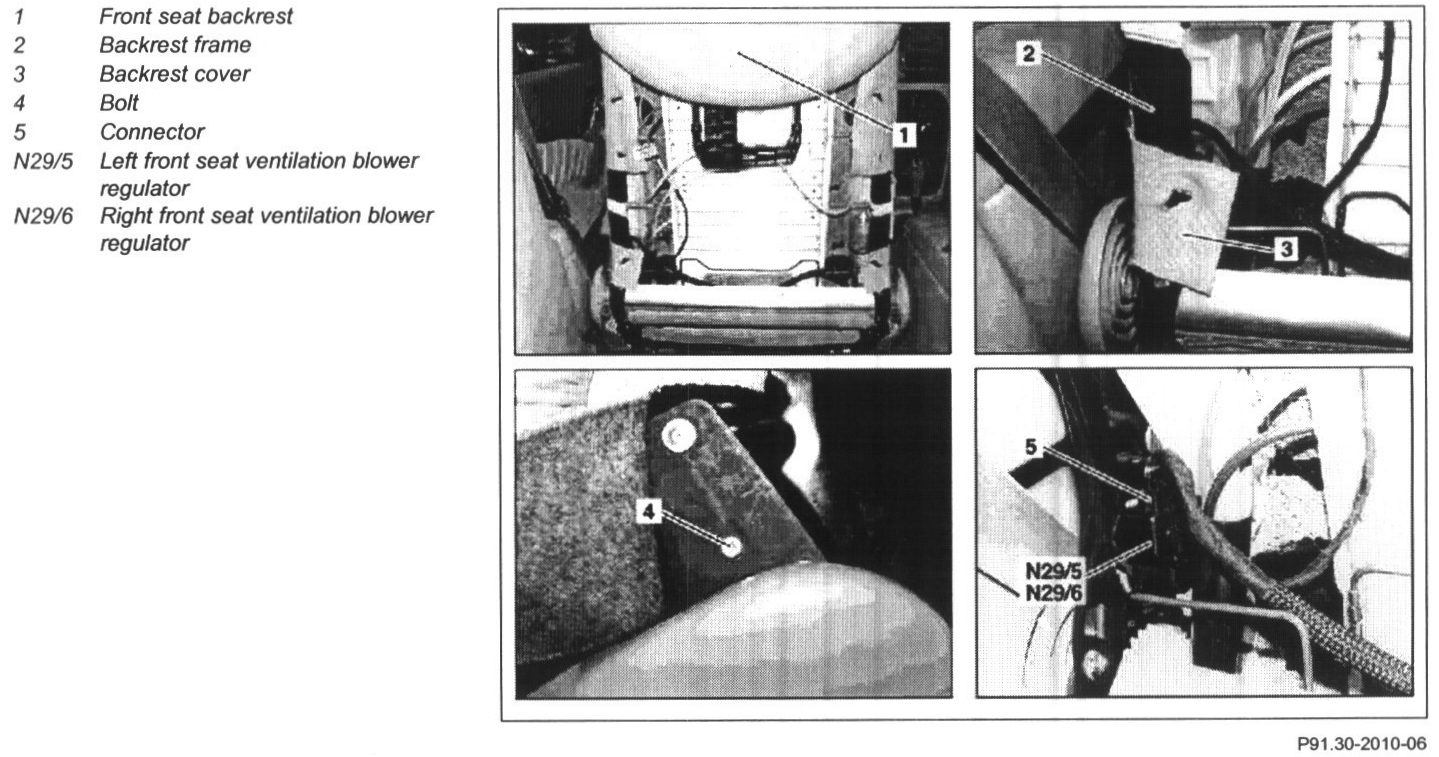 1 Front seat backrest
2 Backrest frame
3 Backrest cover
4 Bolt
5 Connector
N29/5 Left front seat ventilation blower regulator
N29/6 Right front seat ventilation blower regulator

1

2

3

4

5

N29/5
N29/6

P91.30-2010-06