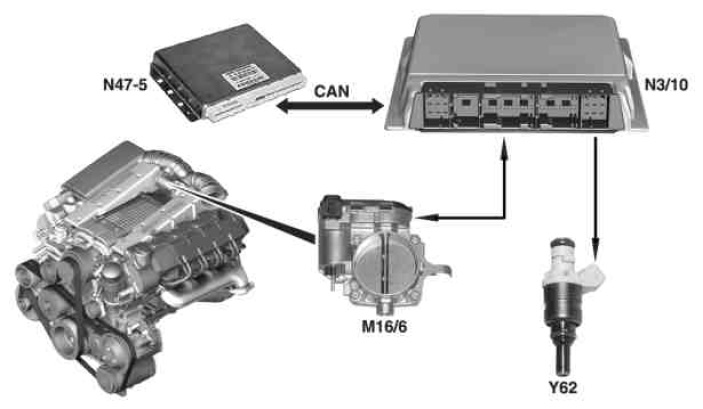 N47-5

CAN

N3/10

M16/6

Y62