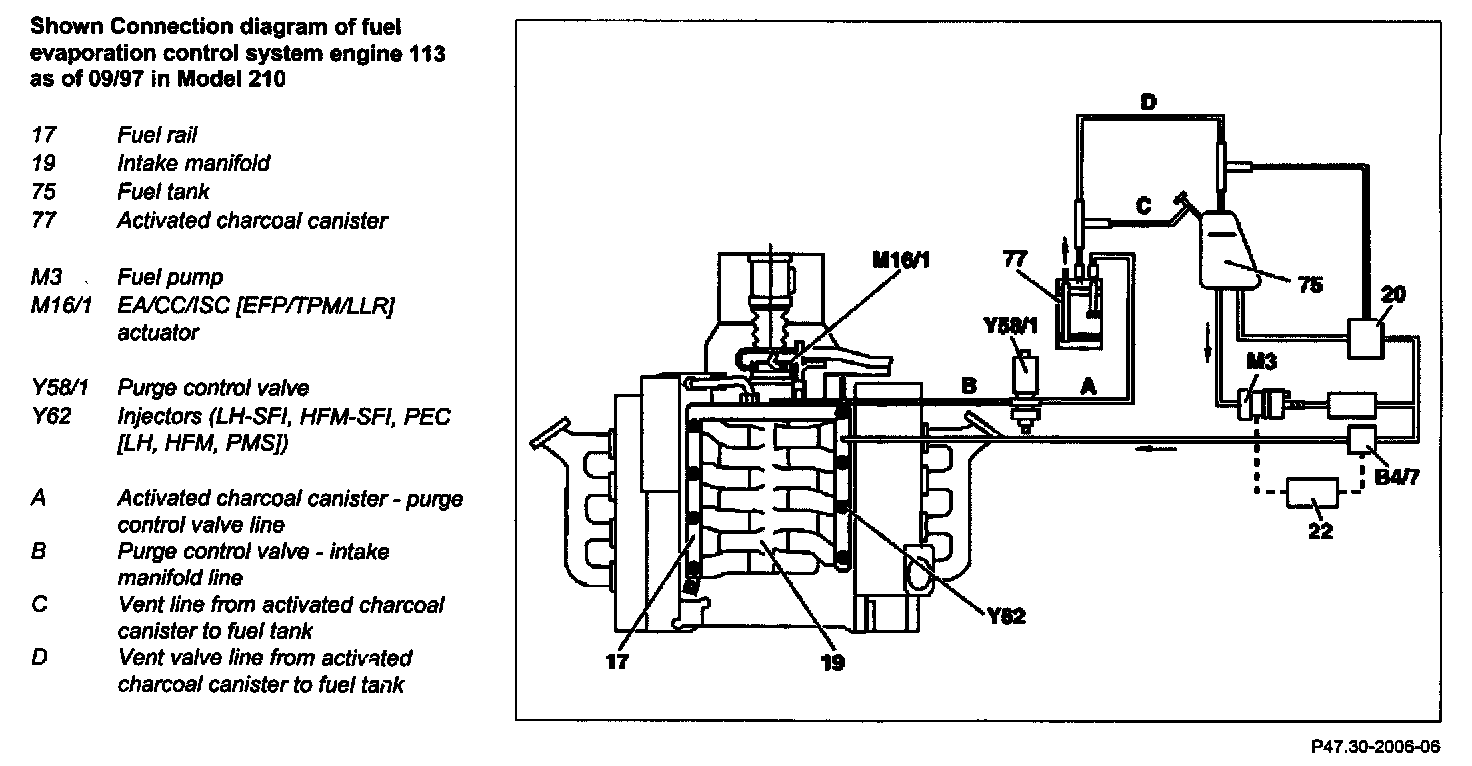 Shown Connection diagram of fuel evaporation control system engine 113 as of 09/97 in Model 210

17 Fuel rail
19 Intake manifold
75 Fuel tank
77 Activated charcoal canister

M3 Fuel pump
M16/1 EA/CC/ISC [EFP/TPM/LLR] actuator

Y58/1 Purge control valve
Y62 Injectors (LH-SFI, HFM-SFI, PEC [LH, HFM, PMS])

A Activated charcoal canister - purge control valve line
B Purge control valve - intake manifold line
C Vent line from activated charcoal canister to fuel tank
D Vent valve line from activated charcoal canister to fuel tank

D
C
M16/1
77
75
20
Y58/1
M3
B
A
B4/7
22
Y62
17
19

P47.30-2006-06