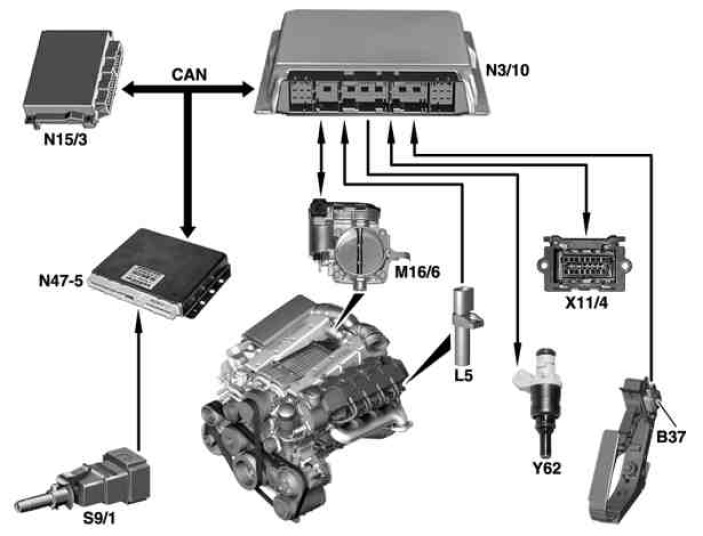 CAN
N3/10
N15/3
N47-5
M16/6
X11/4
L5
Y62
B37
S9/1