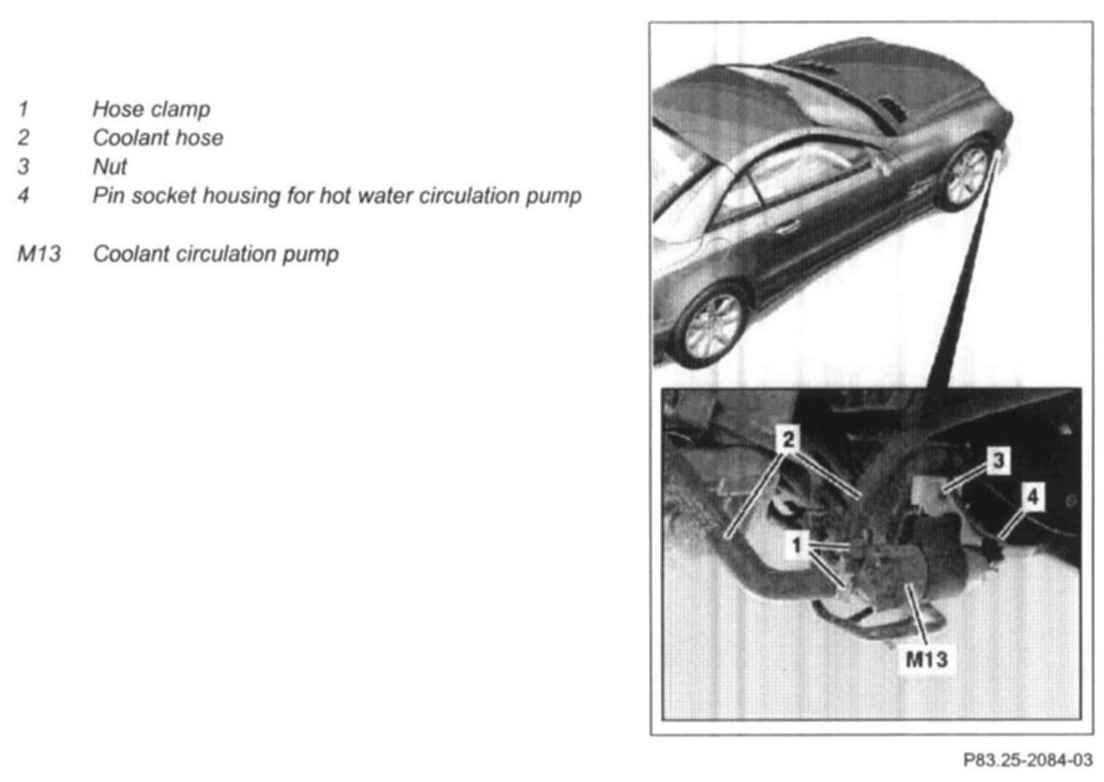 1 Hose clamp
2 Coolant hose
3 Nut
4 Pin socket housing for hot water circulation pump

M13 Coolant circulation pump

2
3
4
1
M13

P83.25-2084-03