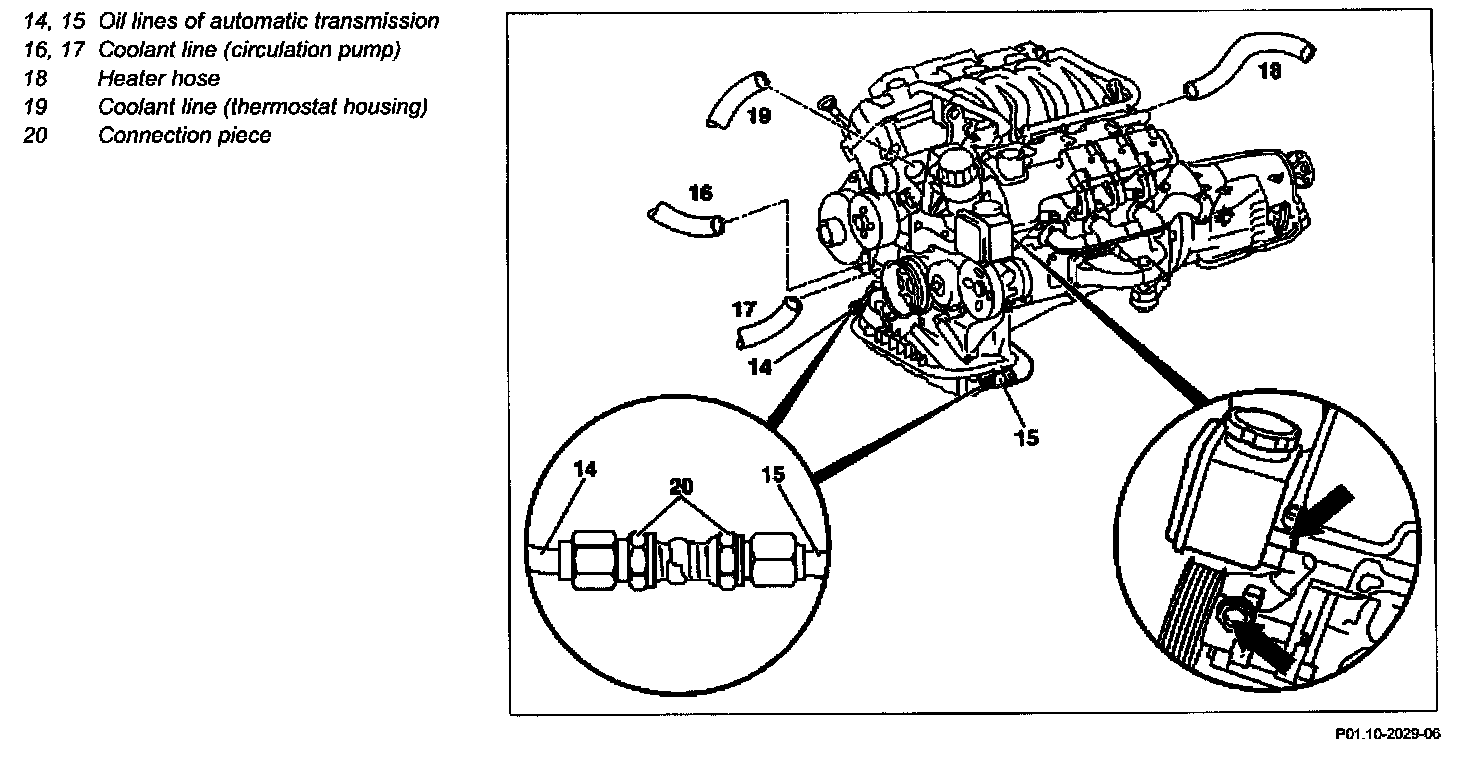 14, 15 Oil lines of automatic transmission
16, 17 Coolant line (circulation pump)
18 Heater hose
19 Coolant line (thermostat housing)
20 Connection piece

19
18
16
17
14
15
14
20
15

P01.10-2029-06