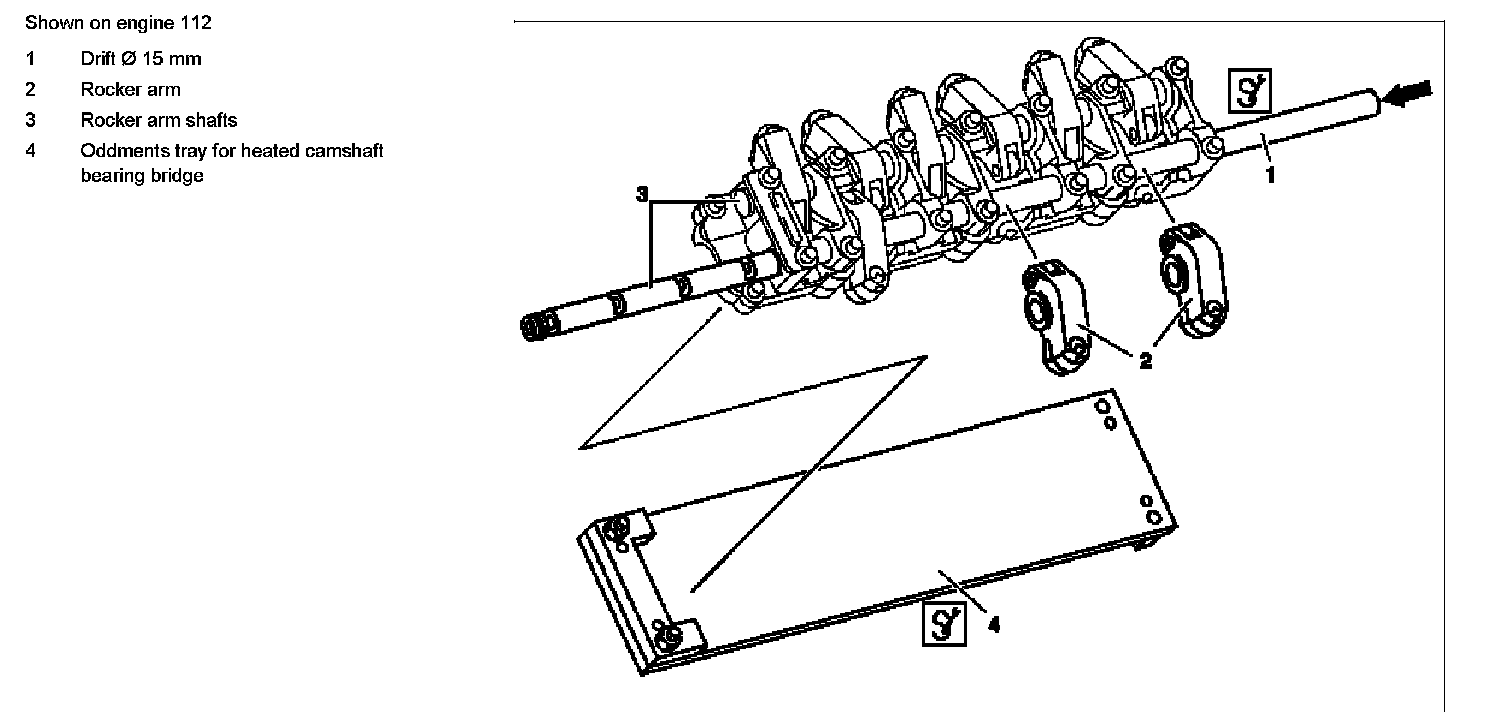 Shown on engine 112

1 Drift Ø 15 mm
2 Rocker arm
3 Rocker arm shafts
4 Oddments tray for heated camshaft bearing bridge

3
1
2
4