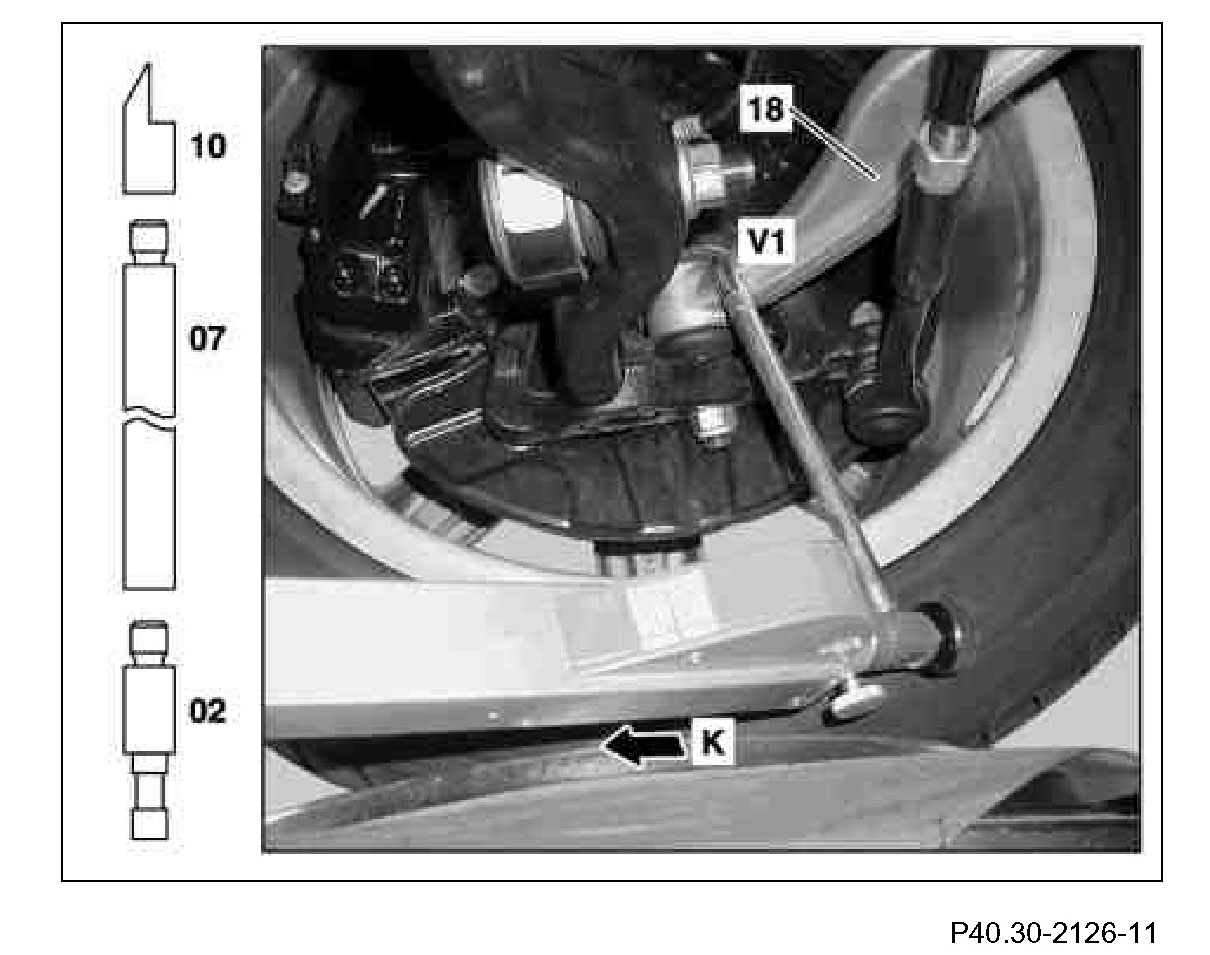 10
07
02
18
V1
K
P40.30-2126-11