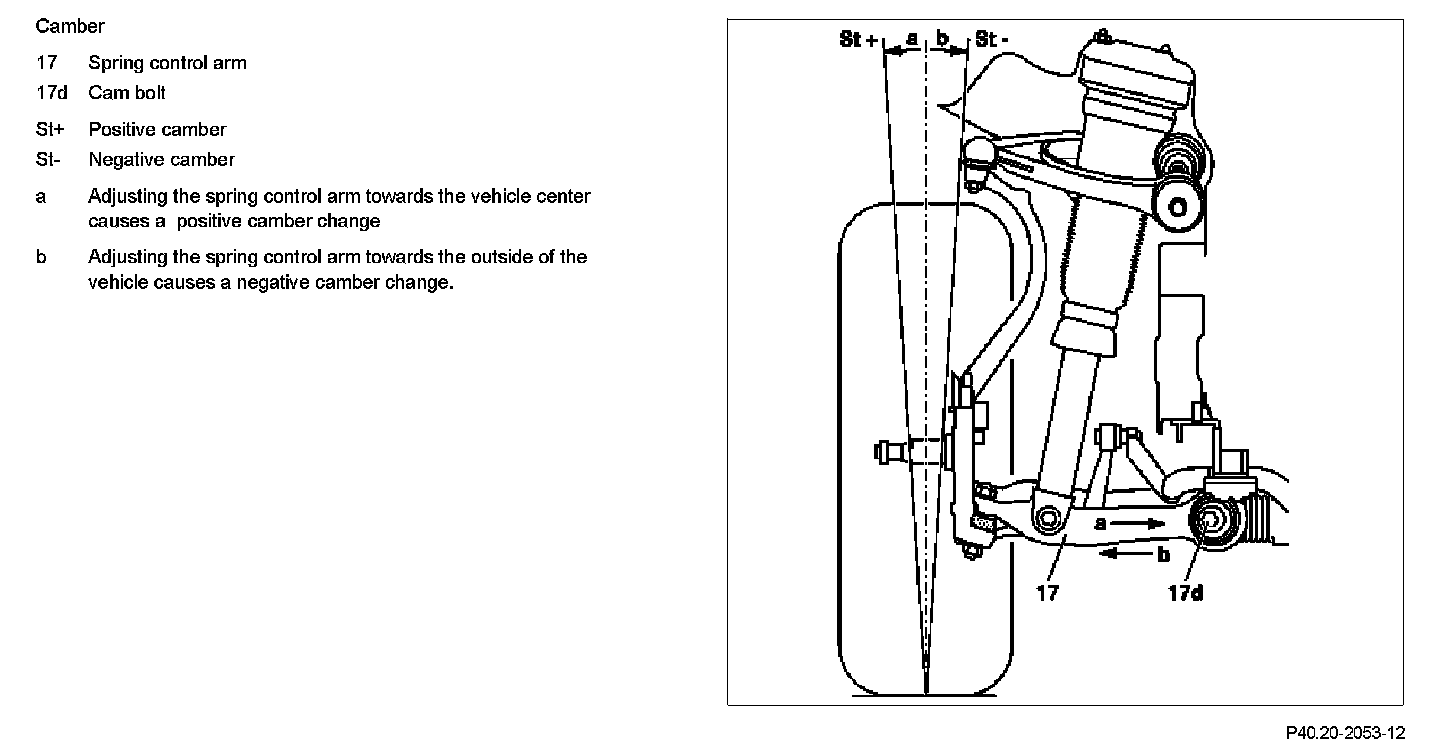 Camber

17 Spring control arm

17d Cam bolt

St+ Positive camber

St- Negative camber

a Adjusting the spring control arm towards the vehicle center causes a positive camber change

b Adjusting the spring control arm towards the outside of the vehicle causes a negative camber change.

St + a b St -

a

b

17

17d

P40.20-2053-12