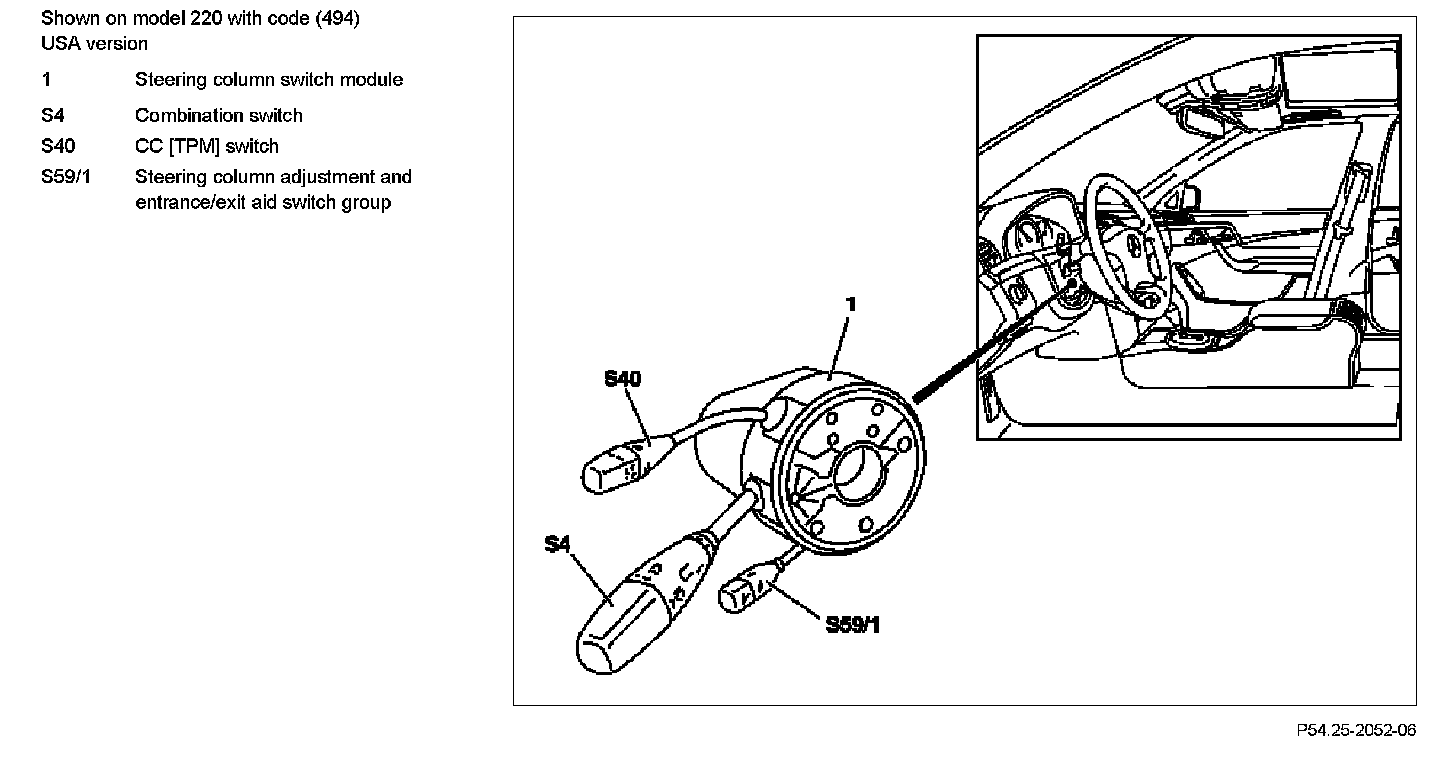 Shown on model 220 with code (494)
USA version

| | |
|---|---|
| 1 | Steering column switch module |
| S4 | Combination switch |
| S40 | CC [TPM] switch |
| S59/1 | Steering column adjustment and entrance/exit aid switch group |

1

S40

S4

S59/1

P54.25-2052-06