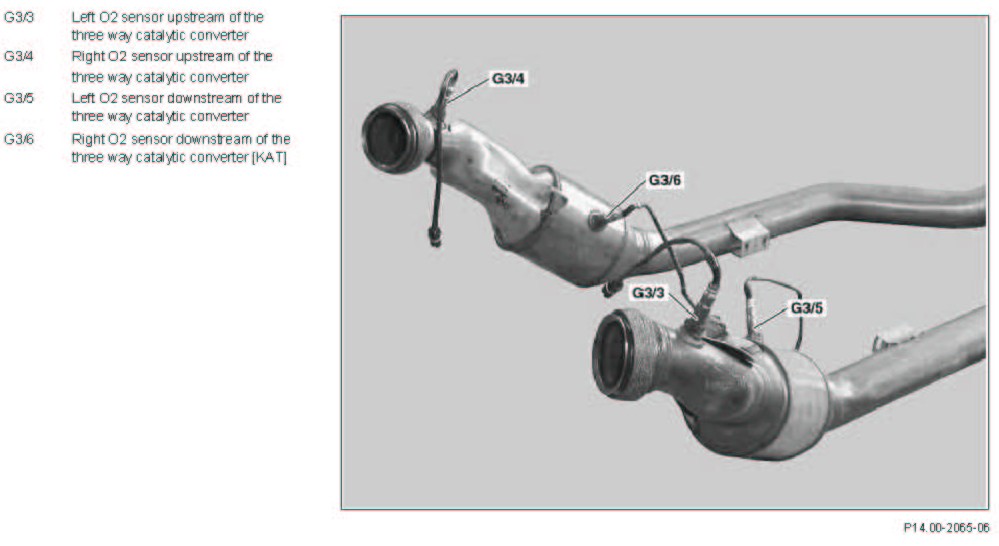 G3/3 Left O2 sensor upstream of the three way catalytic converter
G3/4 Right O2 sensor upstream of the three way catalytic converter
G3/5 Left O2 sensor downstream of the three way catalytic converter
G3/6 Right O2 sensor downstream of the three way catalytic converter [KAT]

G3/4
G3/6
G3/3
G3/5

P14.00-2065-06