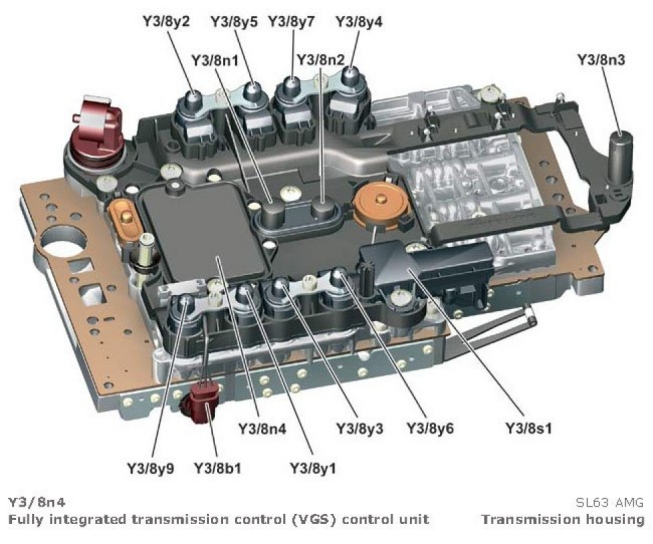 Y3/8y2 Y3/8y5 Y3/8y7 Y3/8y4
Y3/8n1 Y3/8n2
Y3/8n3

Y3/8n4 Y3/8y3 Y3/8y6 Y3/8s1
Y3/8y9 Y3/8b1 Y3/8y1

Y3/8n4
Fully integrated transmission control (VGS) control unit

SL63 AMG
Transmission housing