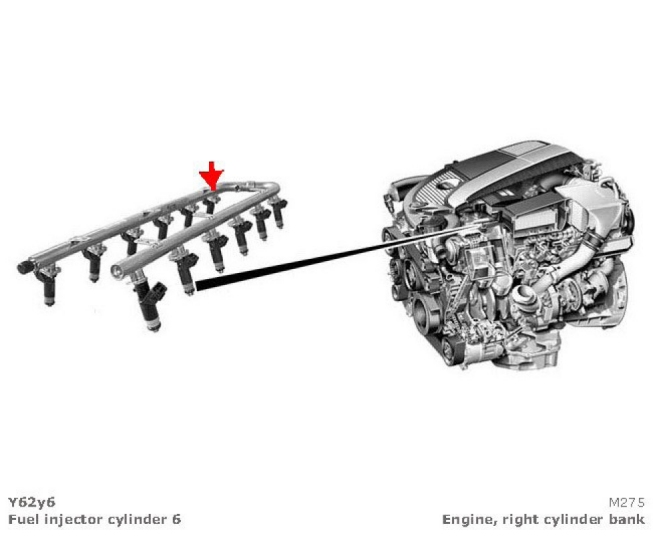 Y62y6
Fuel injector cylinder 6

M275
Engine, right cylinder bank