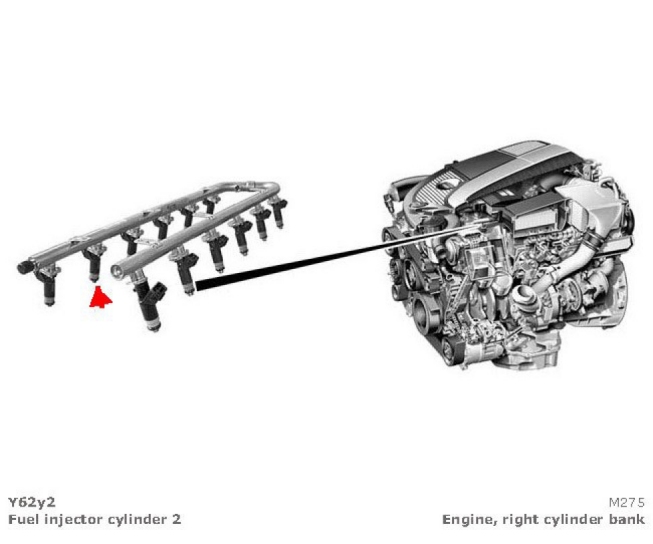 Y62y2
Fuel injector cylinder 2

M275
Engine, right cylinder bank