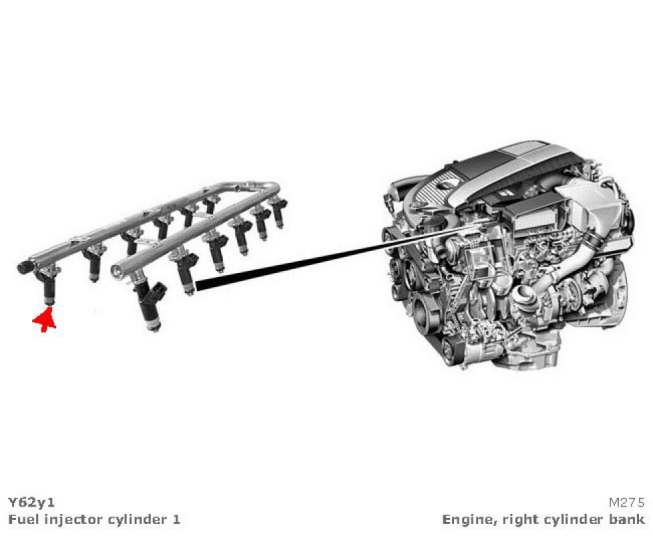 Y62y1
Fuel injector cylinder 1

M275
Engine, right cylinder bank