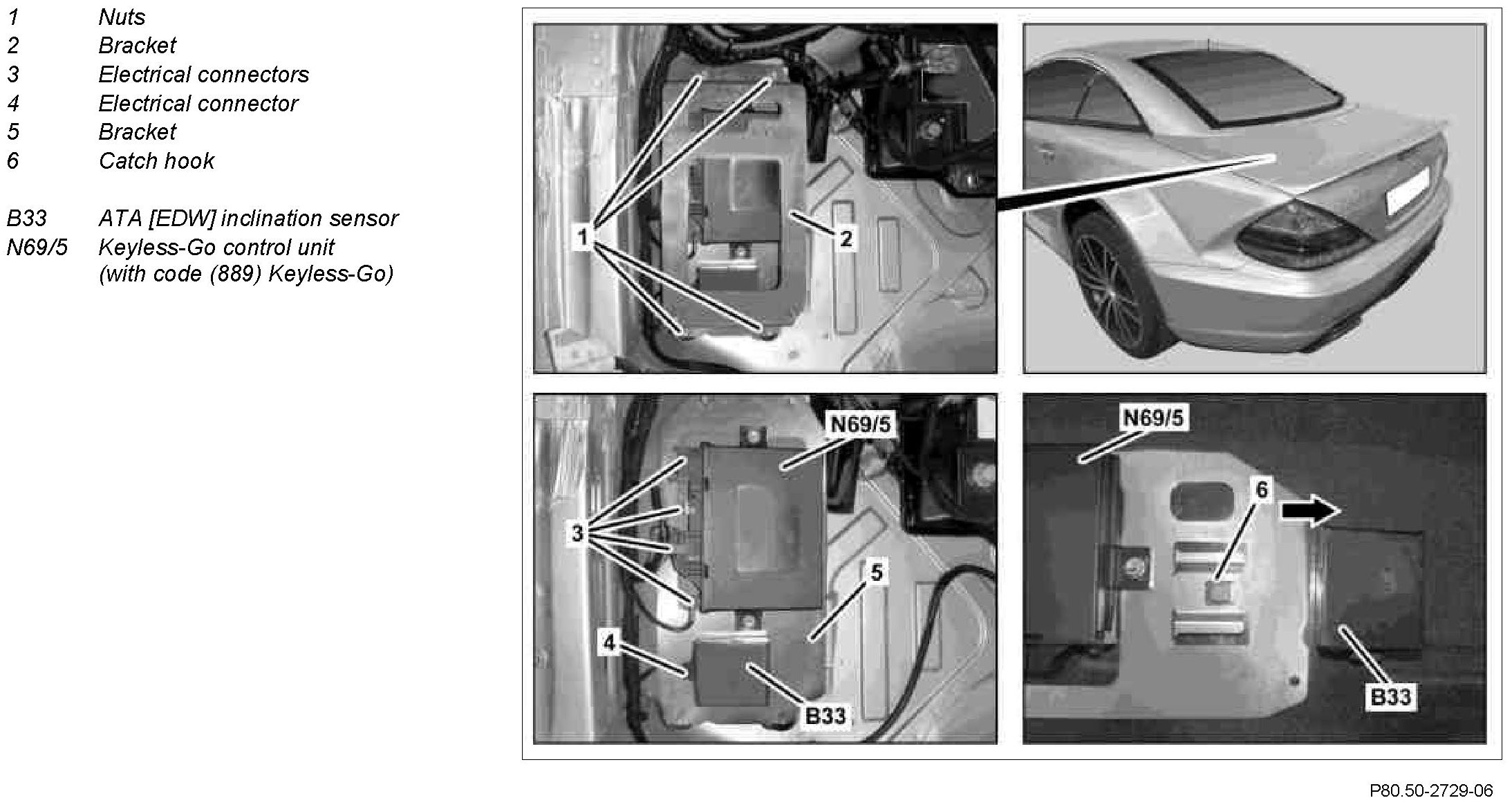 1 Nuts
2 Bracket
3 Electrical connectors
4 Electrical connector
5 Bracket
6 Catch hook

B33 ATA [EDW] inclination sensor
N69/5 Keyless-Go control unit (with code (889) Keyless-Go)

1
2

N69/5
3
5
4
B33

N69/5
6
B33

P80.50-2729-06