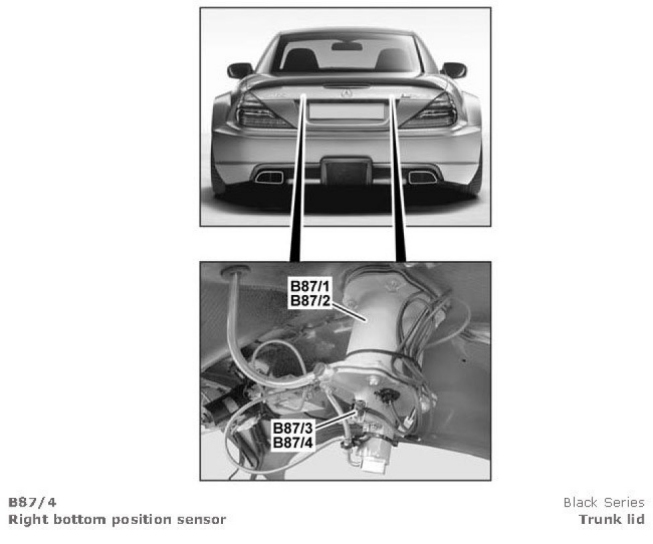 B87/1
B87/2

B87/3
B87/4

B87/4
Right bottom position sensor

Black Series
Trunk lid