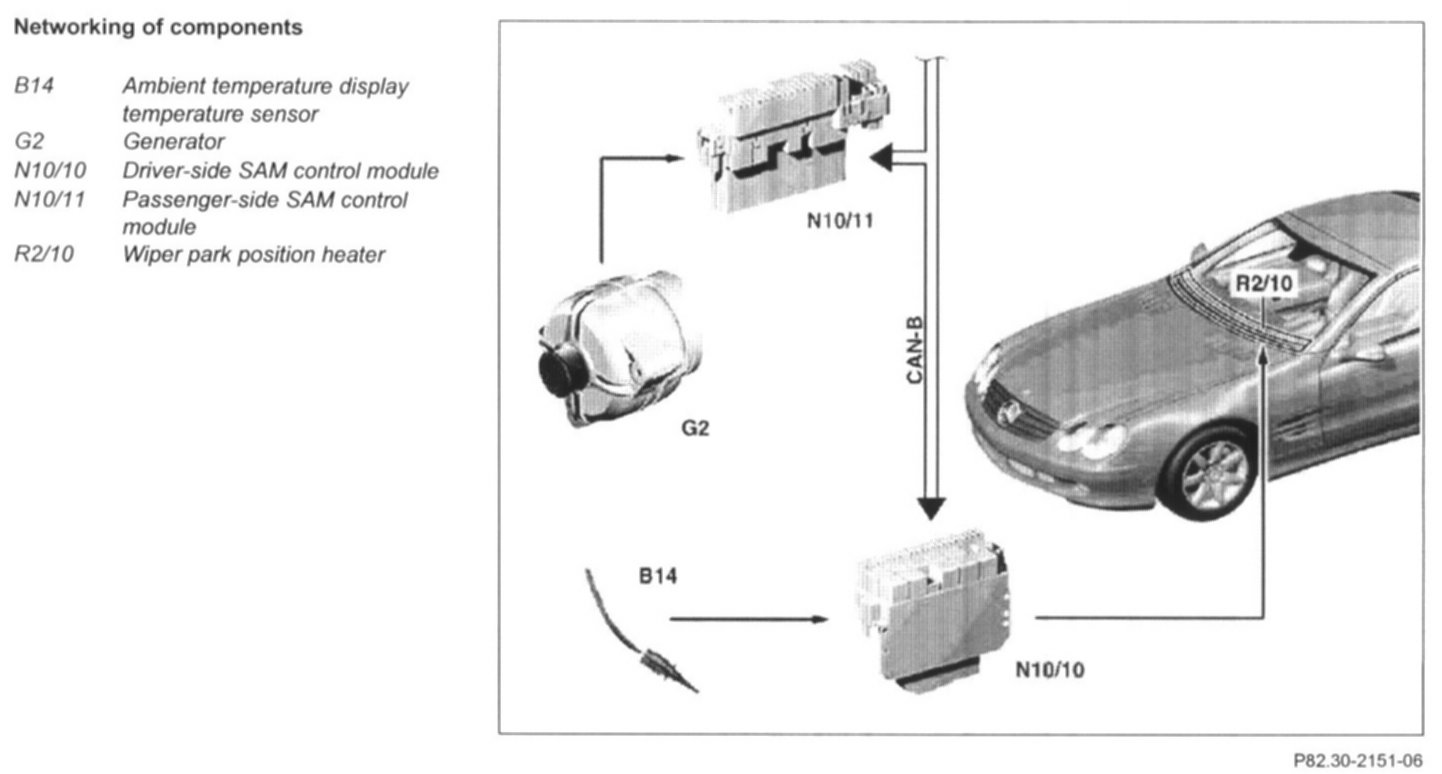 Networking of components

B14 Ambient temperature display temperature sensor
G2 Generator
N10/10 Driver-side SAM control module
N10/11 Passenger-side SAM control module
R2/10 Wiper park position heater

N10/11
CAN-B
R2/10
G2
B14
N10/10

P82.30-2151-06