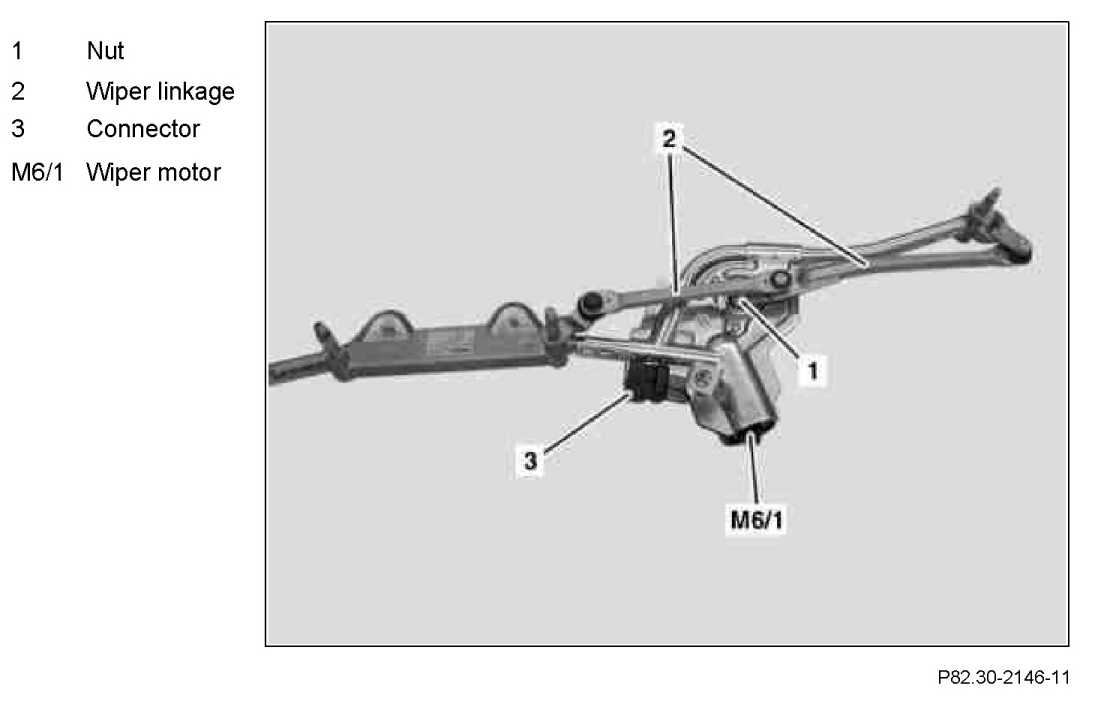 1 Nut
2 Wiper linkage
3 Connector
M6/1 Wiper motor

2
1
3
M6/1

P82.30-2146-11