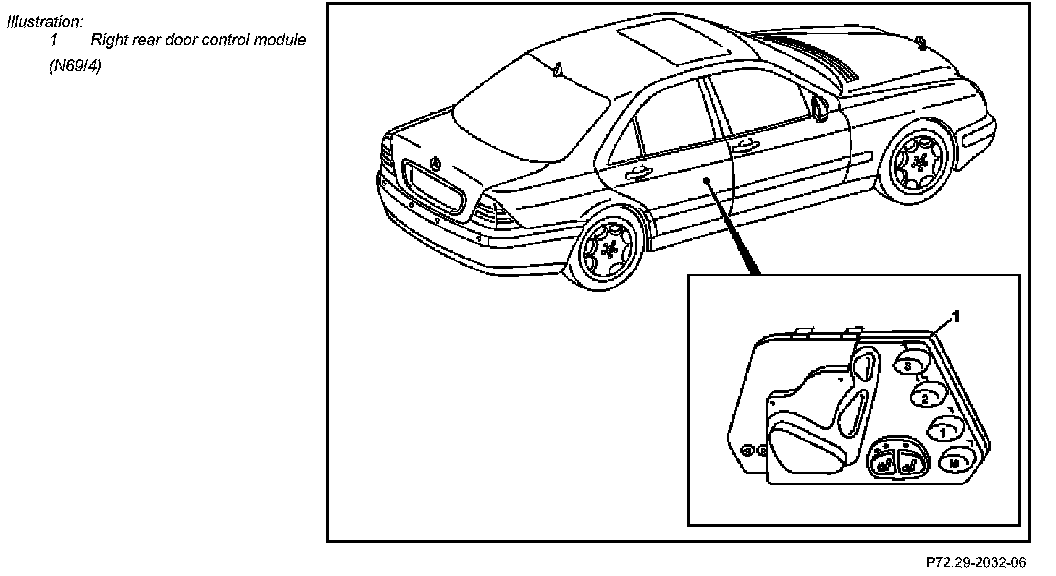 Illustration:
1 Right rear door control module (N69/4)

1

3
2
1
M

P72.29-2032-06