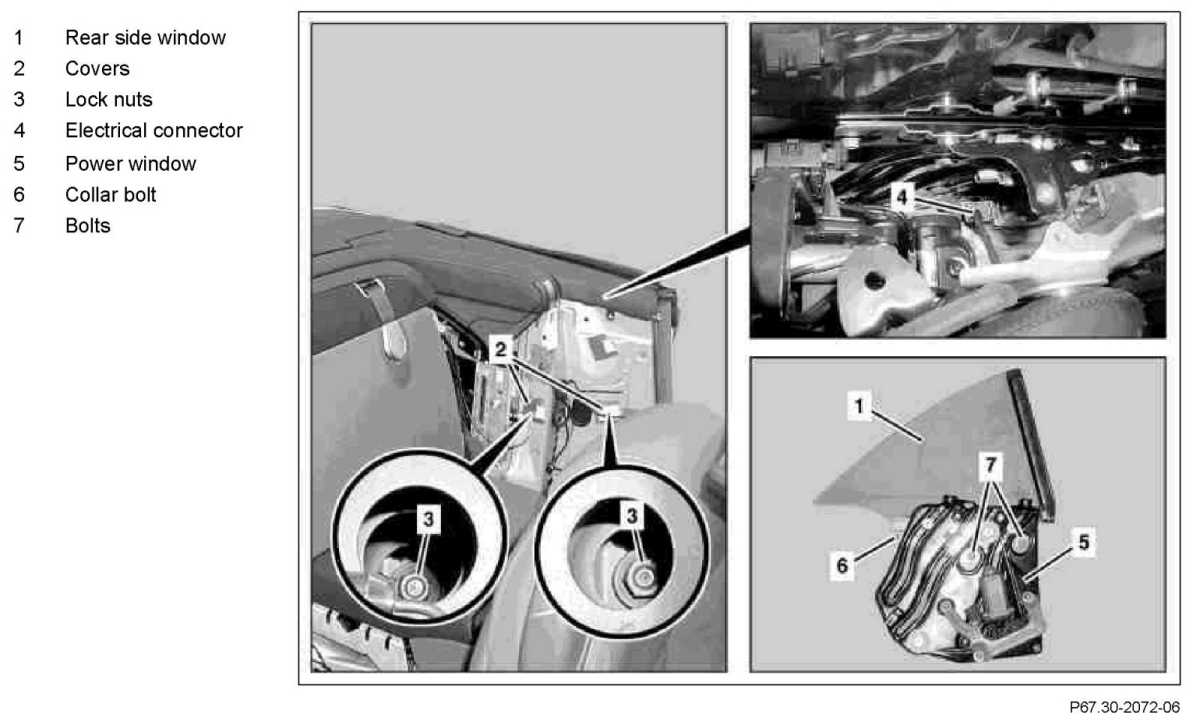 1 Rear side window
2 Covers
3 Lock nuts
4 Electrical connector
5 Power window
6 Collar bolt
7 Bolts

2

3

3

4

1

7

6

5

P67.30-2072-06