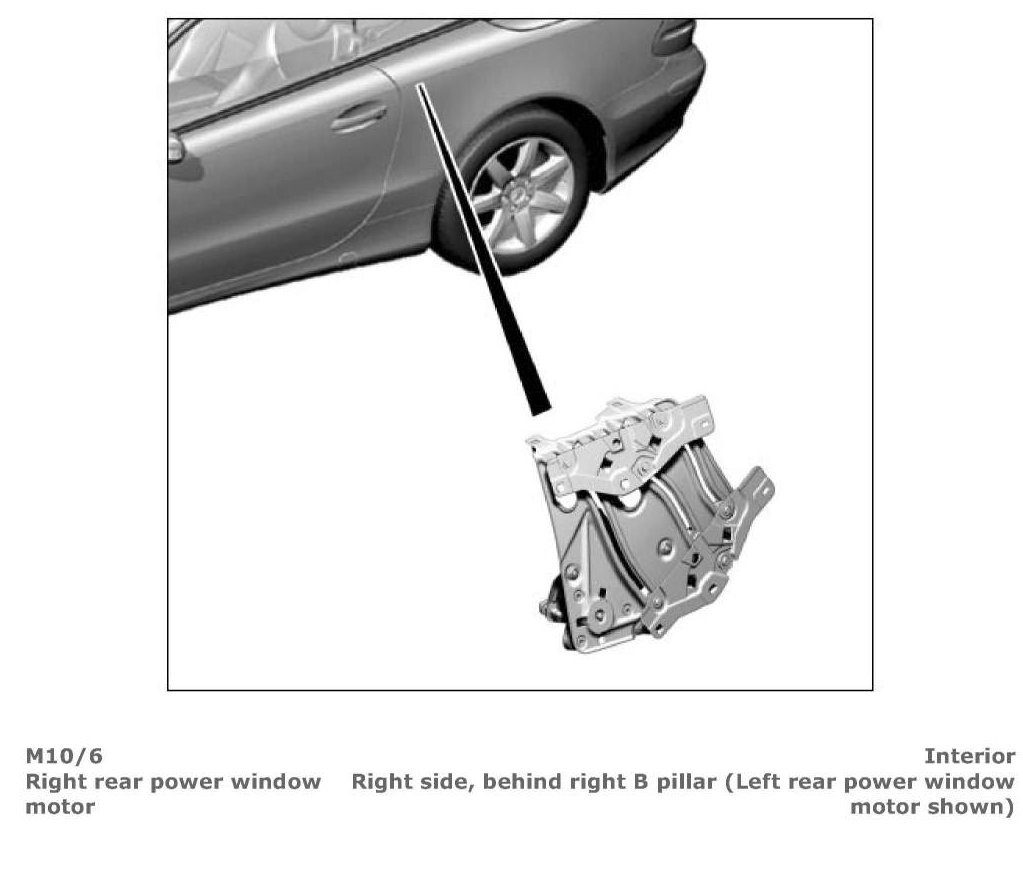 M10/6
Right rear power window motor

Interior
Right side, behind right B pillar (Left rear power window motor shown)