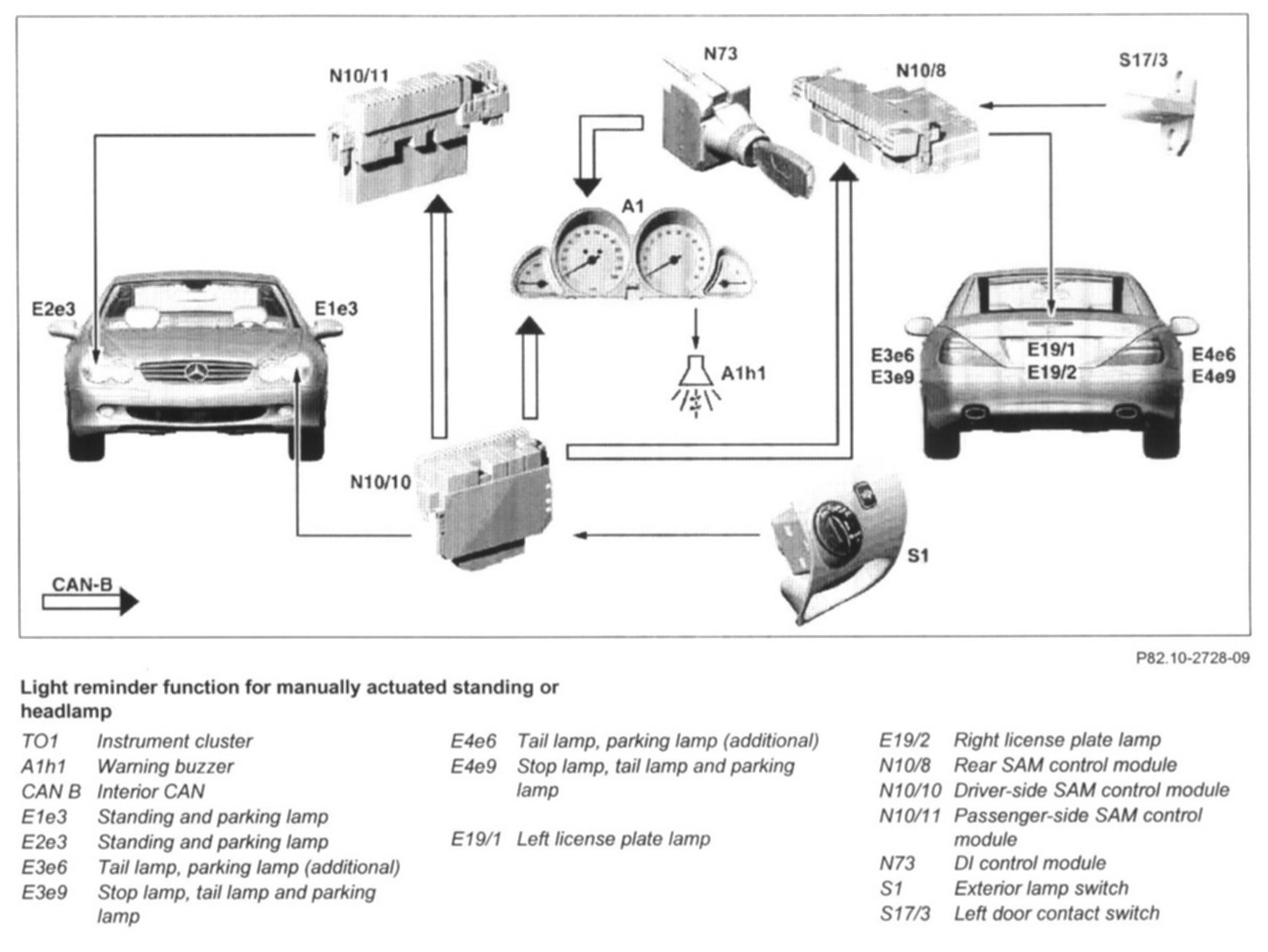 N10/11

N73

N10/8

S17/3

A1

E2e3

E1e3

A1h1

E3e6
E3e9

E19/1
E19/2

E4e6
E4e9

N10/10

S1

CAN-B

P82.10-2728-09

Light reminder function for manually actuated standing or headlamp

TO1 Instrument cluster
A1h1 Warning buzzer
CAN B Interior CAN
E1e3 Standing and parking lamp
E2e3 Standing and parking lamp
E3e6 Tail lamp, parking lamp (additional)
E3e9 Stop lamp, tail lamp and parking lamp

E4e6 Tail lamp, parking lamp (additional)
E4e9 Stop lamp, tail lamp and parking lamp

E19/1 Left license plate lamp

E19/2 Right license plate lamp
N10/8 Rear SAM control module
N10/10 Driver-side SAM control module
N10/11 Passenger-side SAM control module
N73 DI control module
S1 Exterior lamp switch
S17/3 Left door contact switch