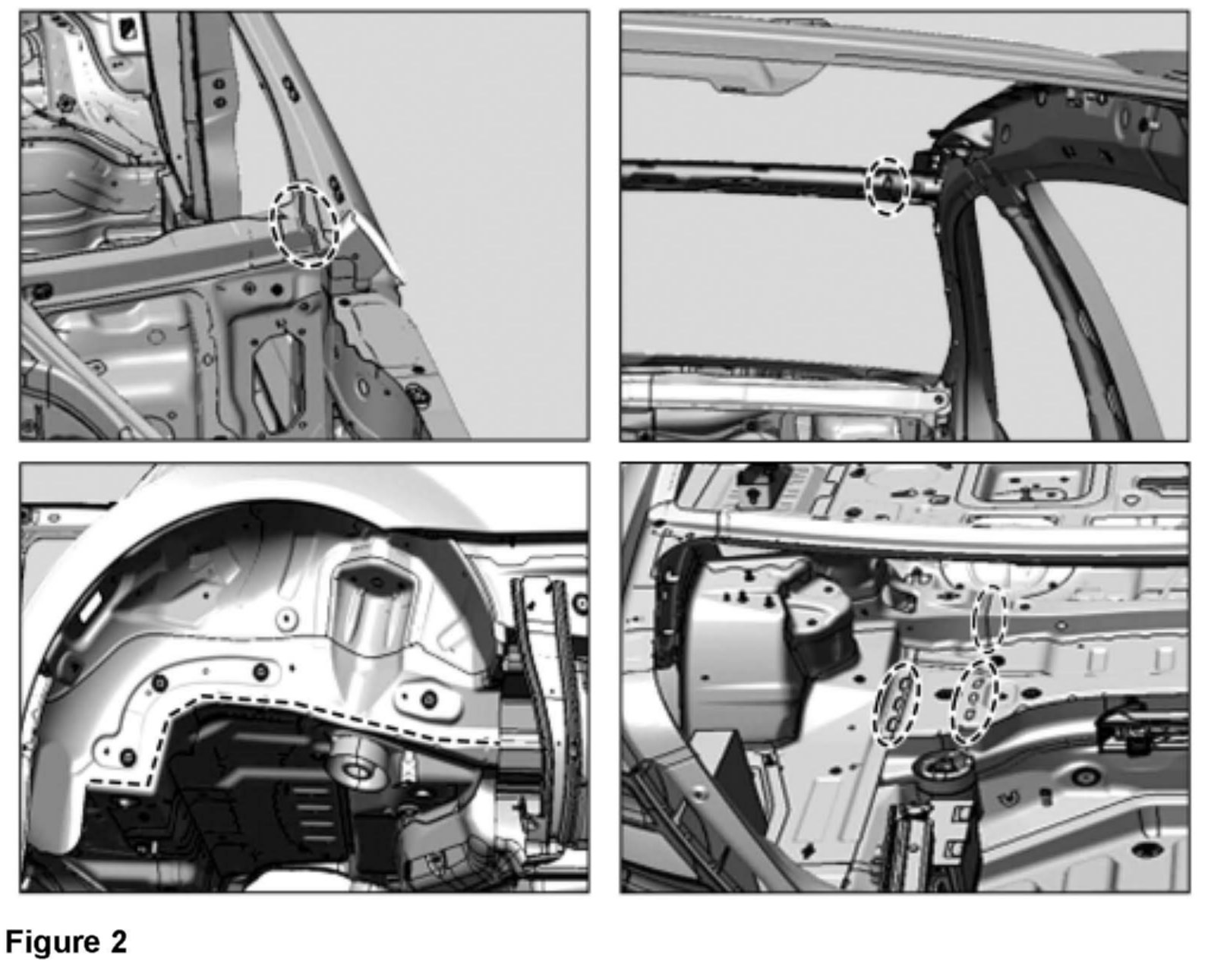 Figure 2