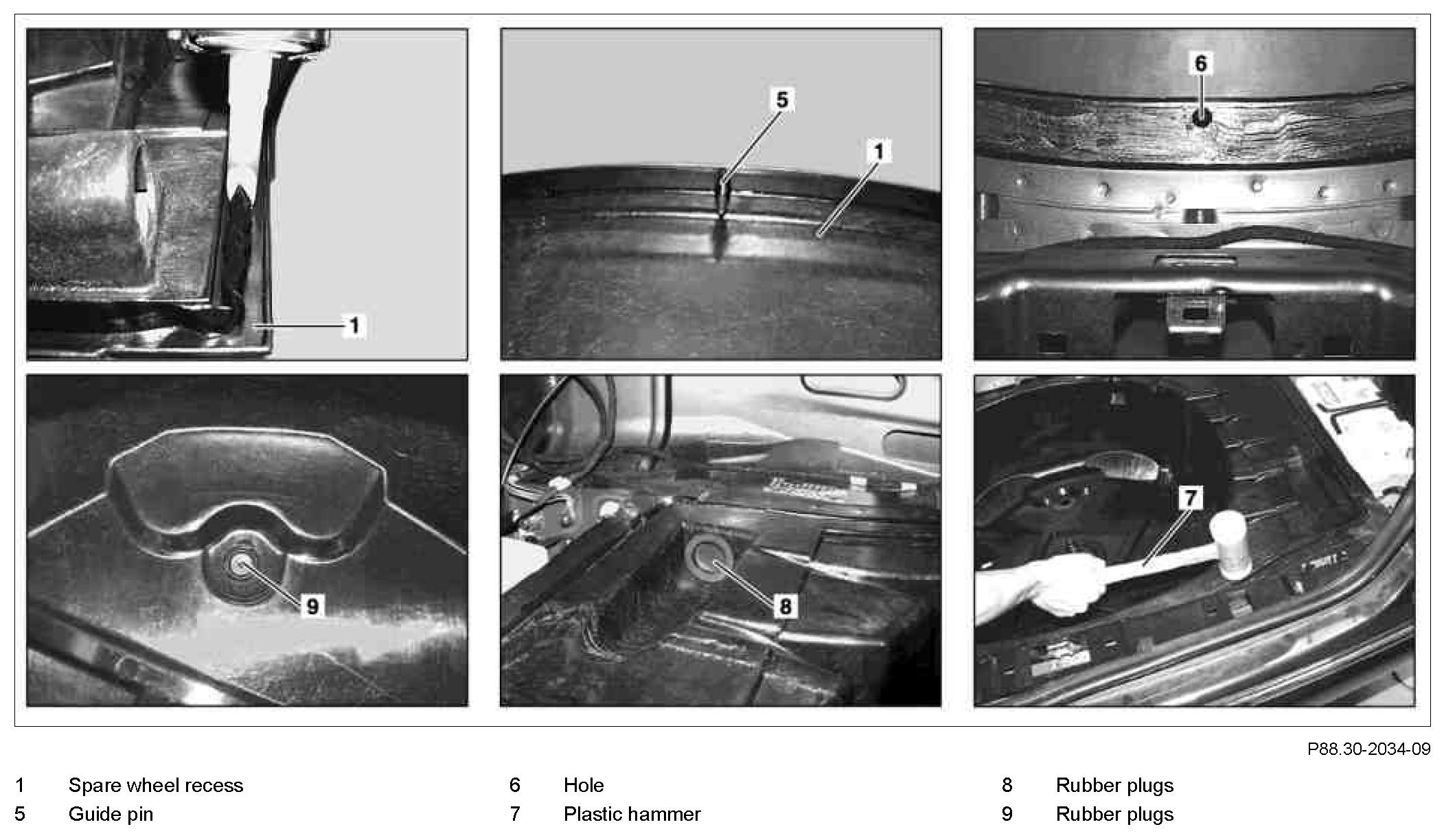 1

5

1

6

9

8

7

P88.30-2034-09

1 Spare wheel recess
5 Guide pin

6 Hole
7 Plastic hammer

8 Rubber plugs
9 Rubber plugs