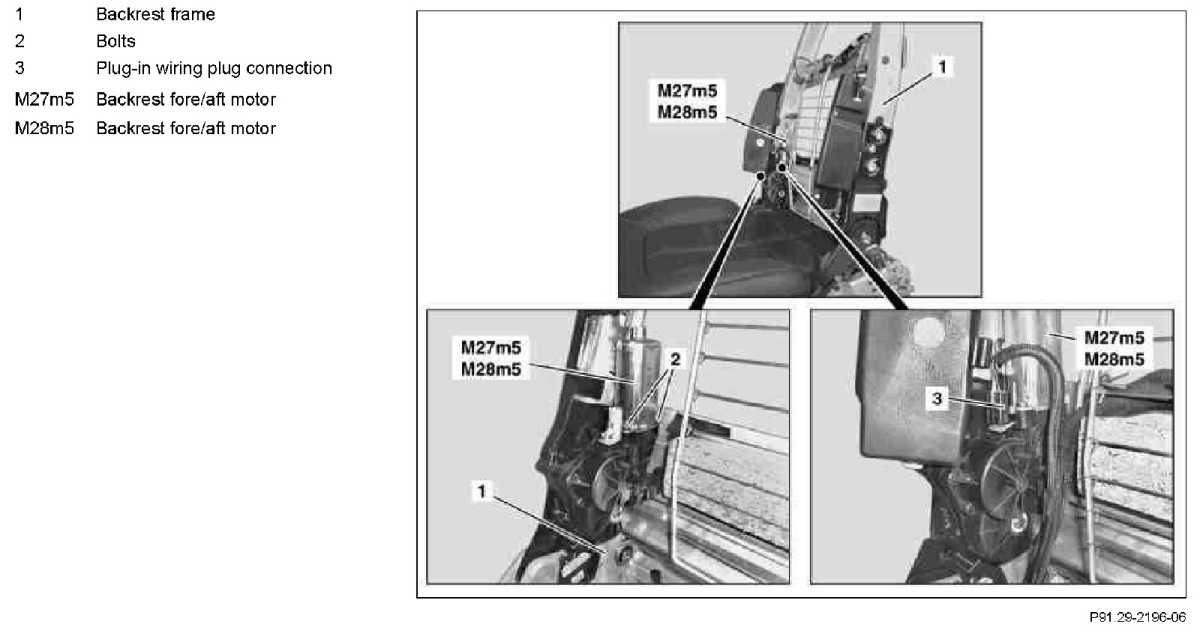 1 Backrest frame
2 Bolts
3 Plug-in wiring plug connection
M27m5 Backrest fore/aft motor
M28m5 Backrest fore/aft motor

M27m5
M28m5
1

M27m5
M28m5
2
1

M27m5
M28m5
3

P91.29-2196-06