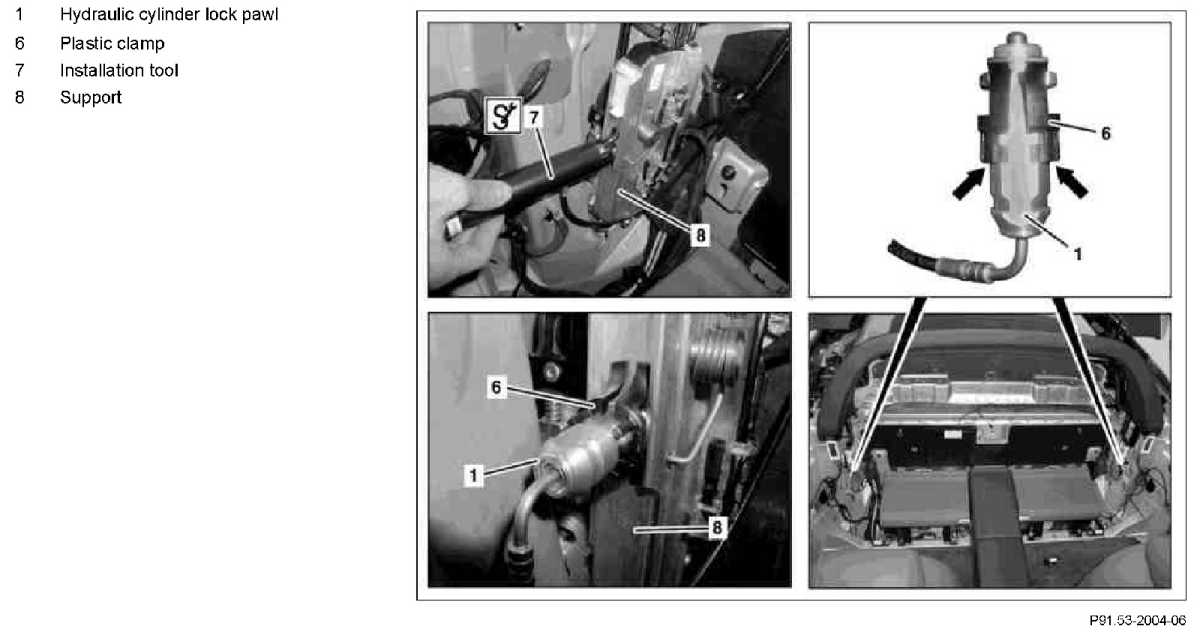 1 Hydraulic cylinder lock pawl
6 Plastic clamp
7 Installation tool
8 Support

7
8
6
1
6
1
8

P91.53-2004-06