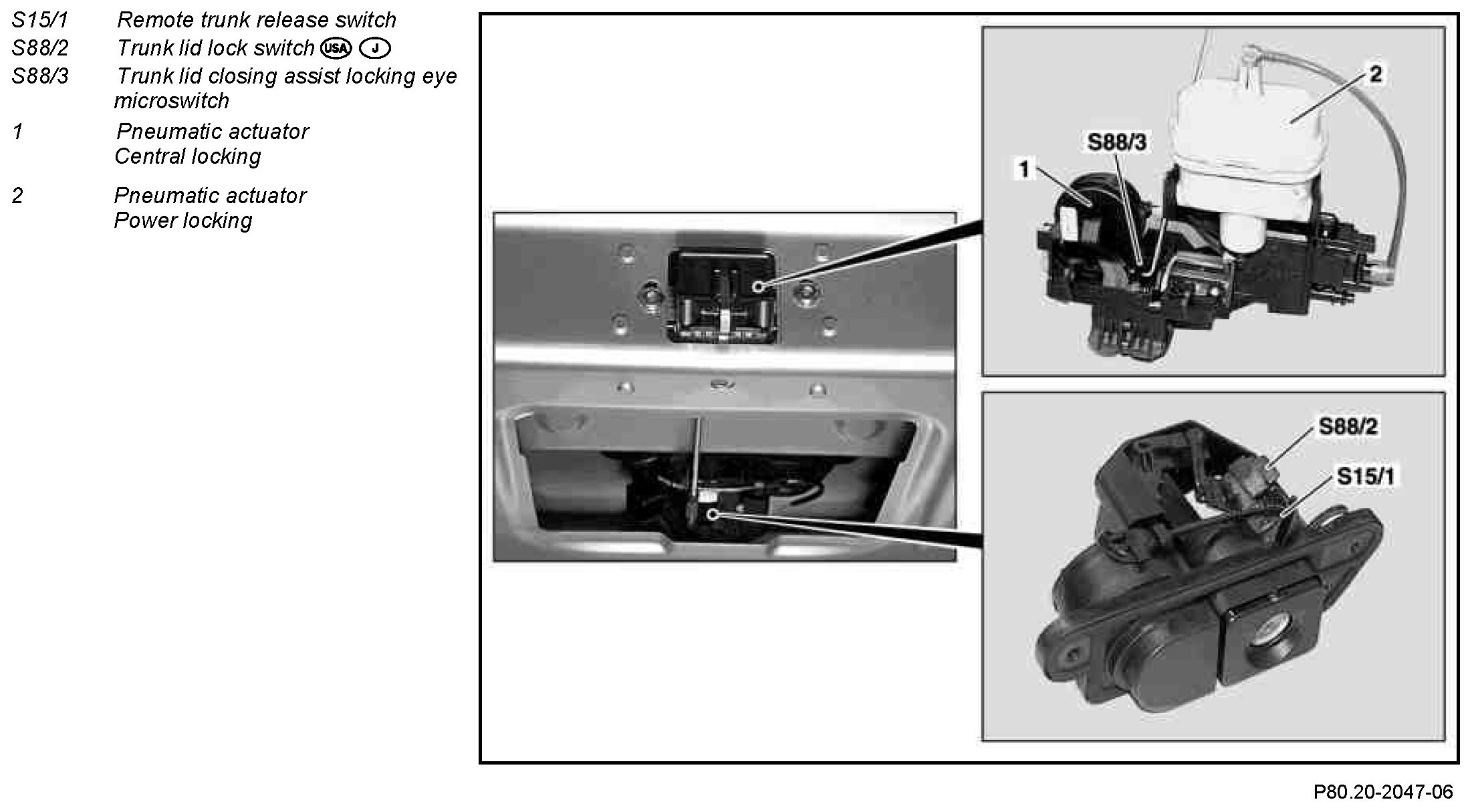 S15/1 Remote trunk release switch
S88/2 Trunk lid lock switch USA J
S88/3 Trunk lid closing assist locking eye microswitch
1 Pneumatic actuator Central locking
2 Pneumatic actuator Power locking

2
S88/3
1
S88/2
S15/1

P80.20-2047-06