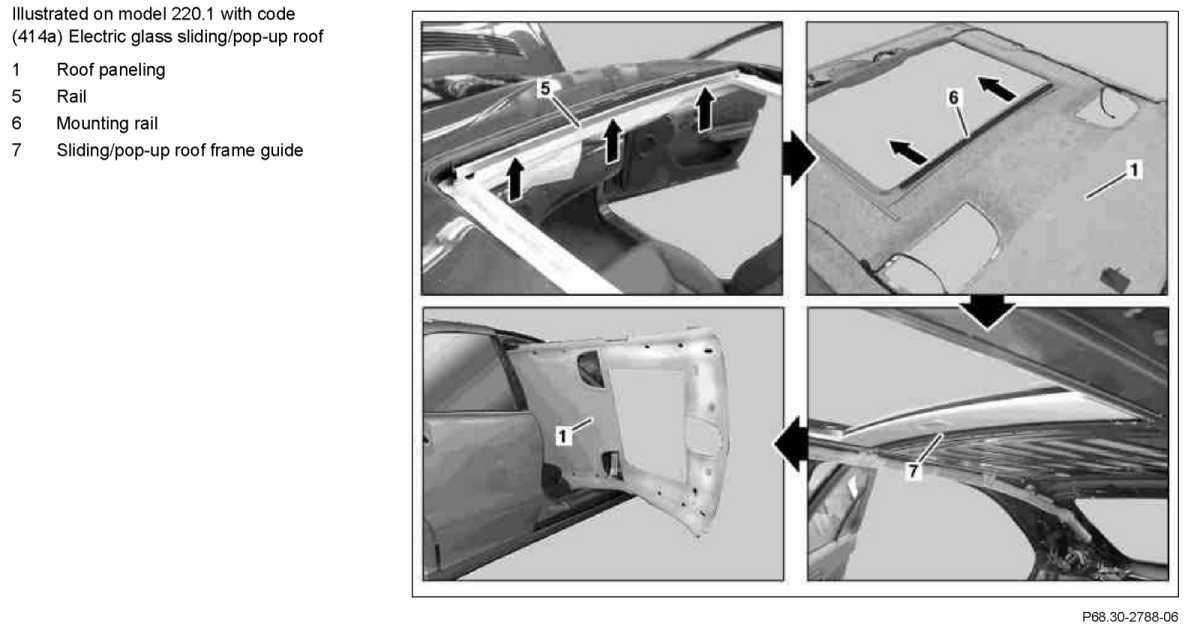 Illustrated on model 220.1 with code (414a) Electric glass sliding/pop-up roof

1 Roof paneling
5 Rail
6 Mounting rail
7 Sliding/pop-up roof frame guide

5

6

1

1

7

P68.30-2788-06