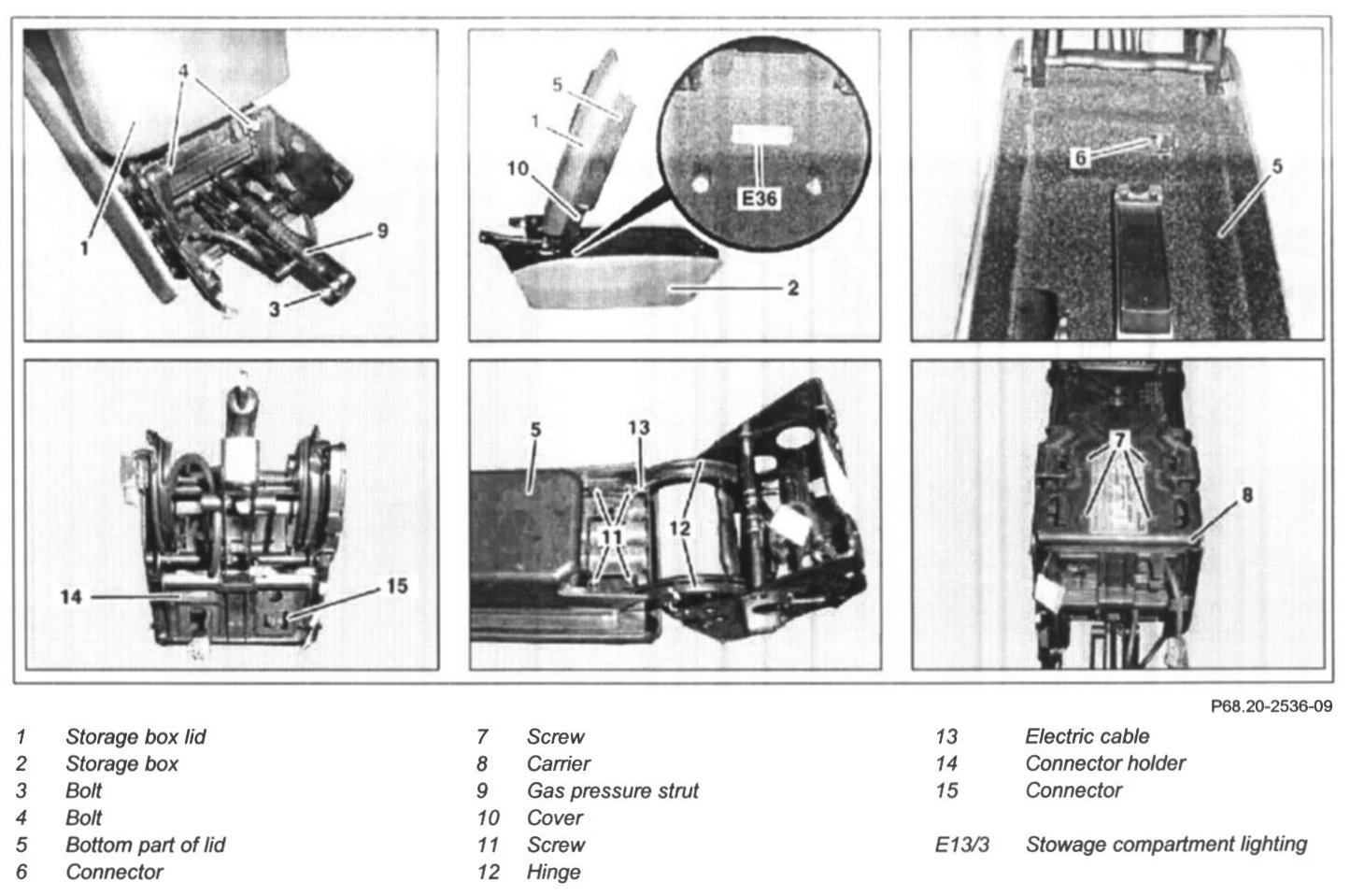 4
1
9
3

5
1
10
E36
2

6
5

14
15

5
13
11
12

7
8

P68.20-2536-09

1 Storage box lid
2 Storage box
3 Bolt
4 Bolt
5 Bottom part of lid
6 Connector

7 Screw
8 Carrier
9 Gas pressure strut
10 Cover
11 Screw
12 Hinge

13 Electric cable
14 Connector holder
15 Connector

E13/3 Stowage compartment lighting