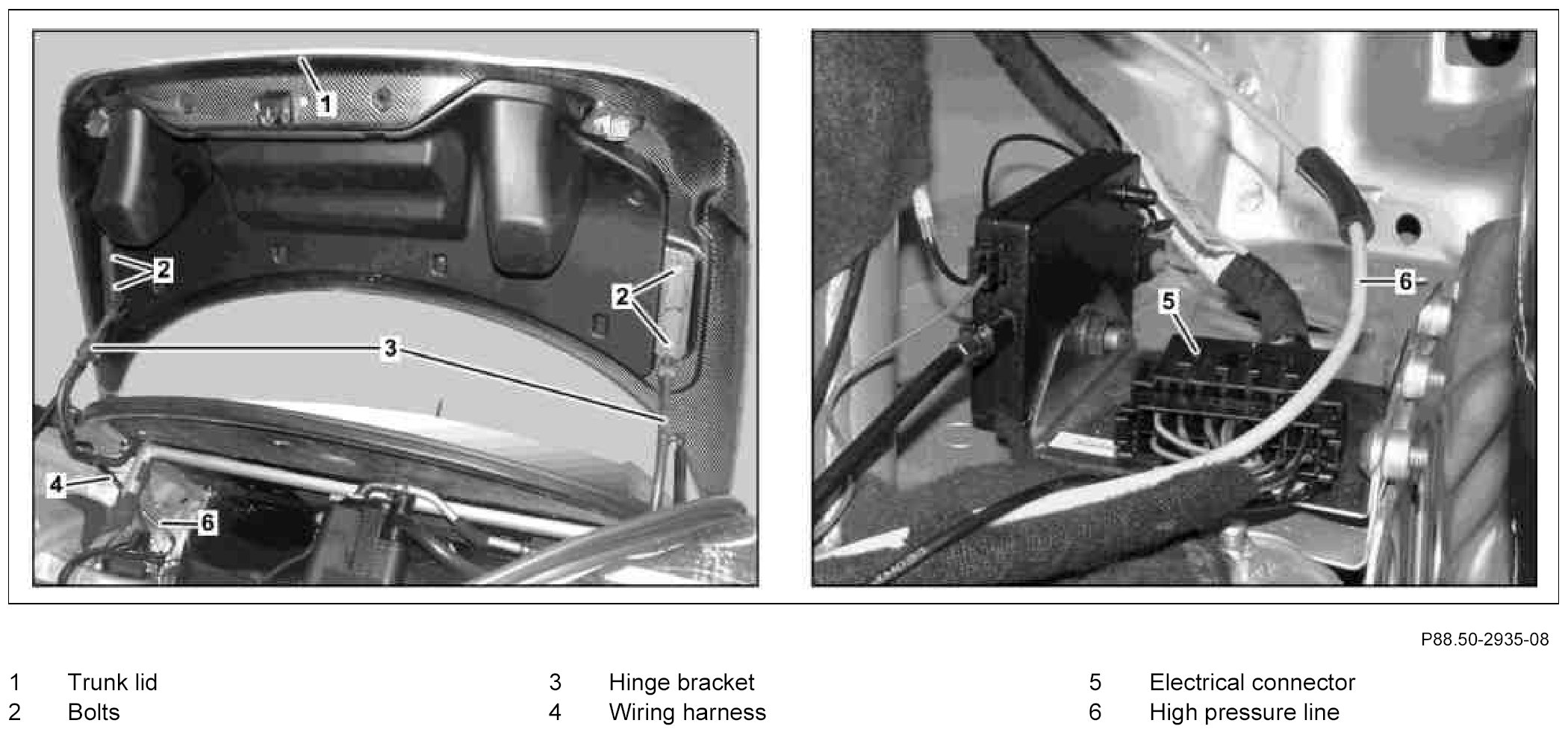 1
2
2
3
4
6

5
6

P88.50-2935-08

1 Trunk lid
2 Bolts

3 Hinge bracket
4 Wiring harness

5 Electrical connector
6 High pressure line